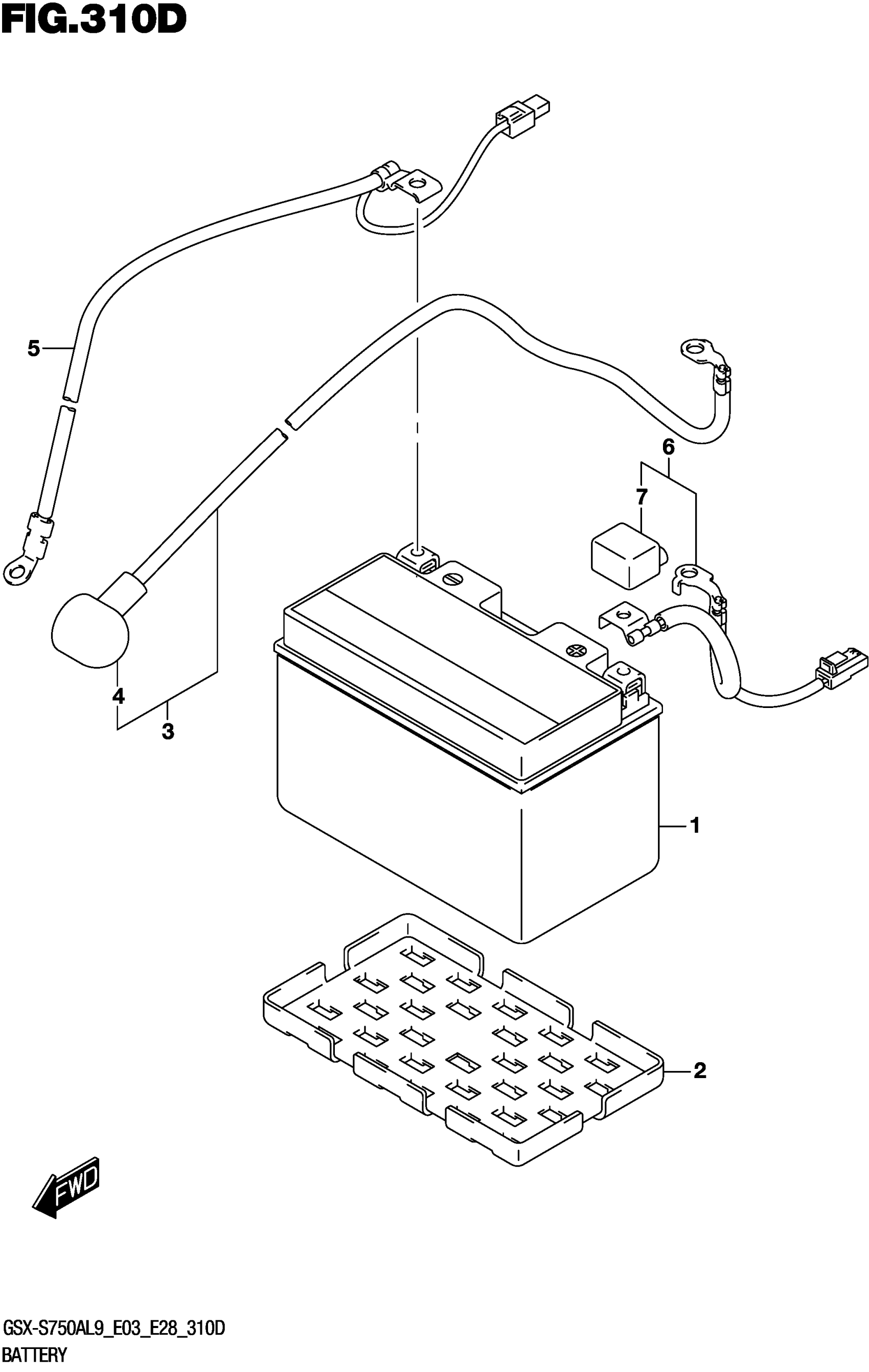 FIG.310D

5

6

7

4

3

1

2

FWD

GSX-S750AL9_E03_E28_310D
BATTERY