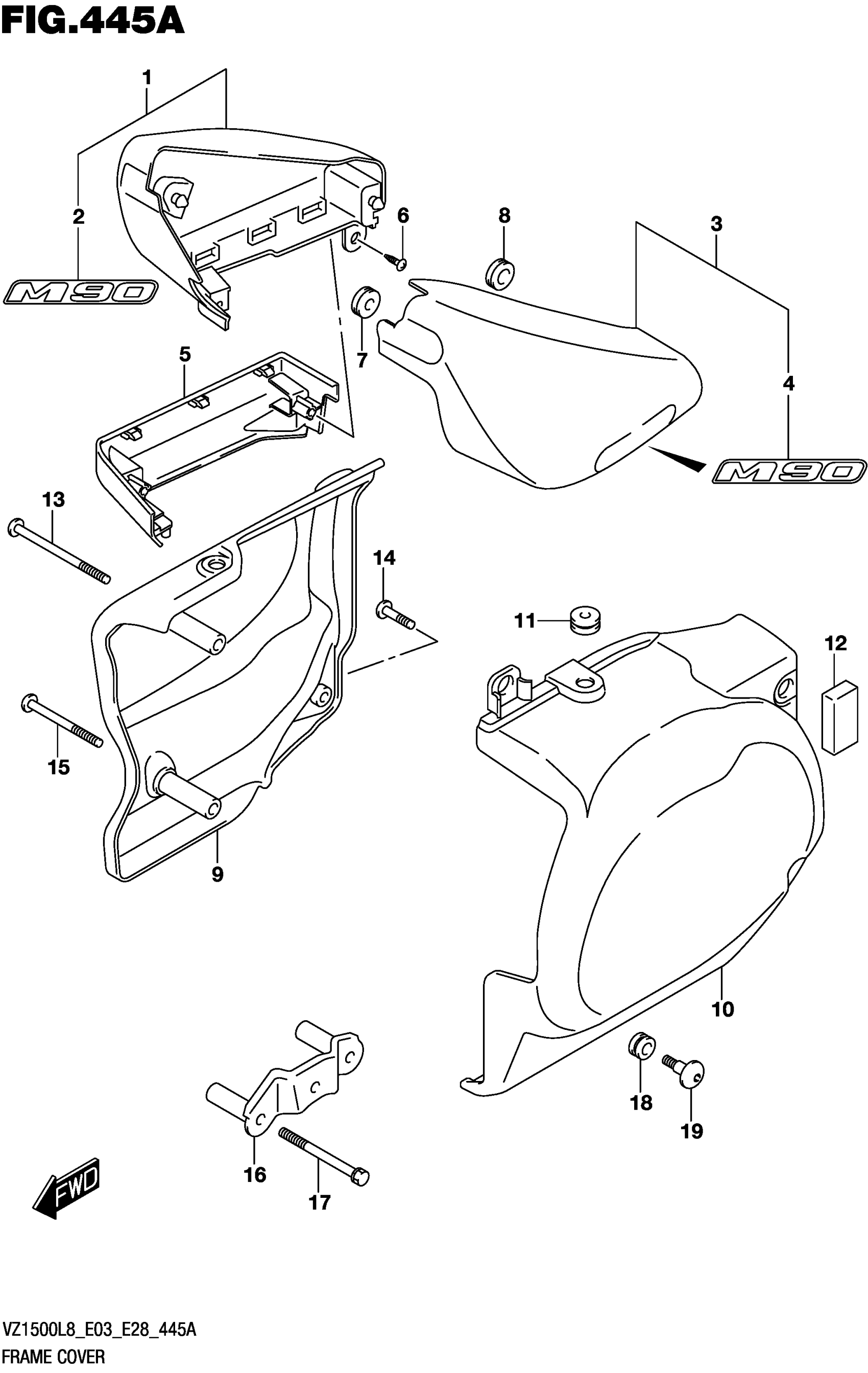 FIG.445A

1
2
M90
6
8
3
7
4
M90
5
13
14
11
12
15
9
10
18
19
16
17
FWD

VZ1500L8_E03_E28_445A
FRAME COVER