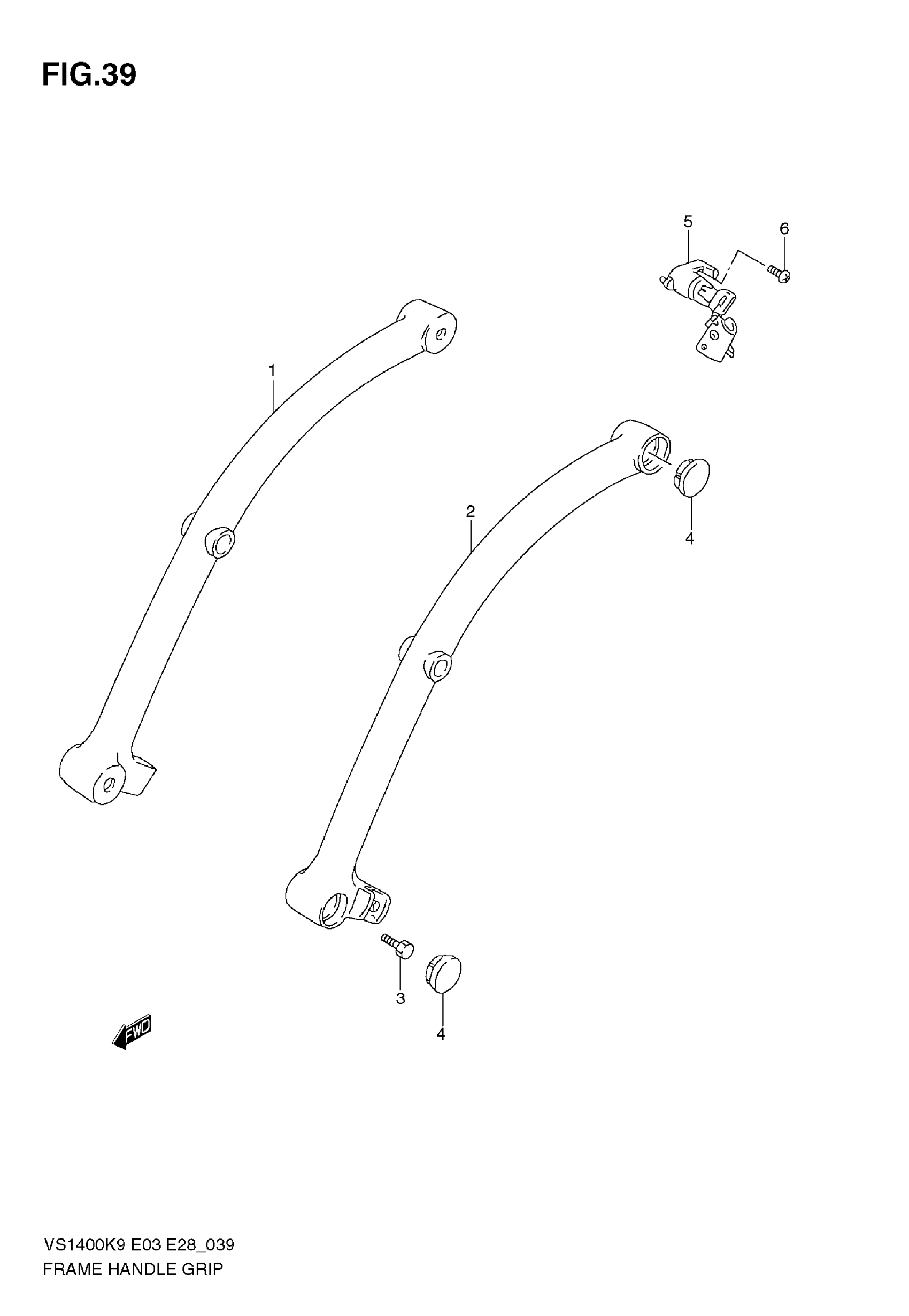 FIG.39

5
6
1
2
4
3
4
FWD

VS1400K9 E03 E28_039
FRAME HANDLE GRIP