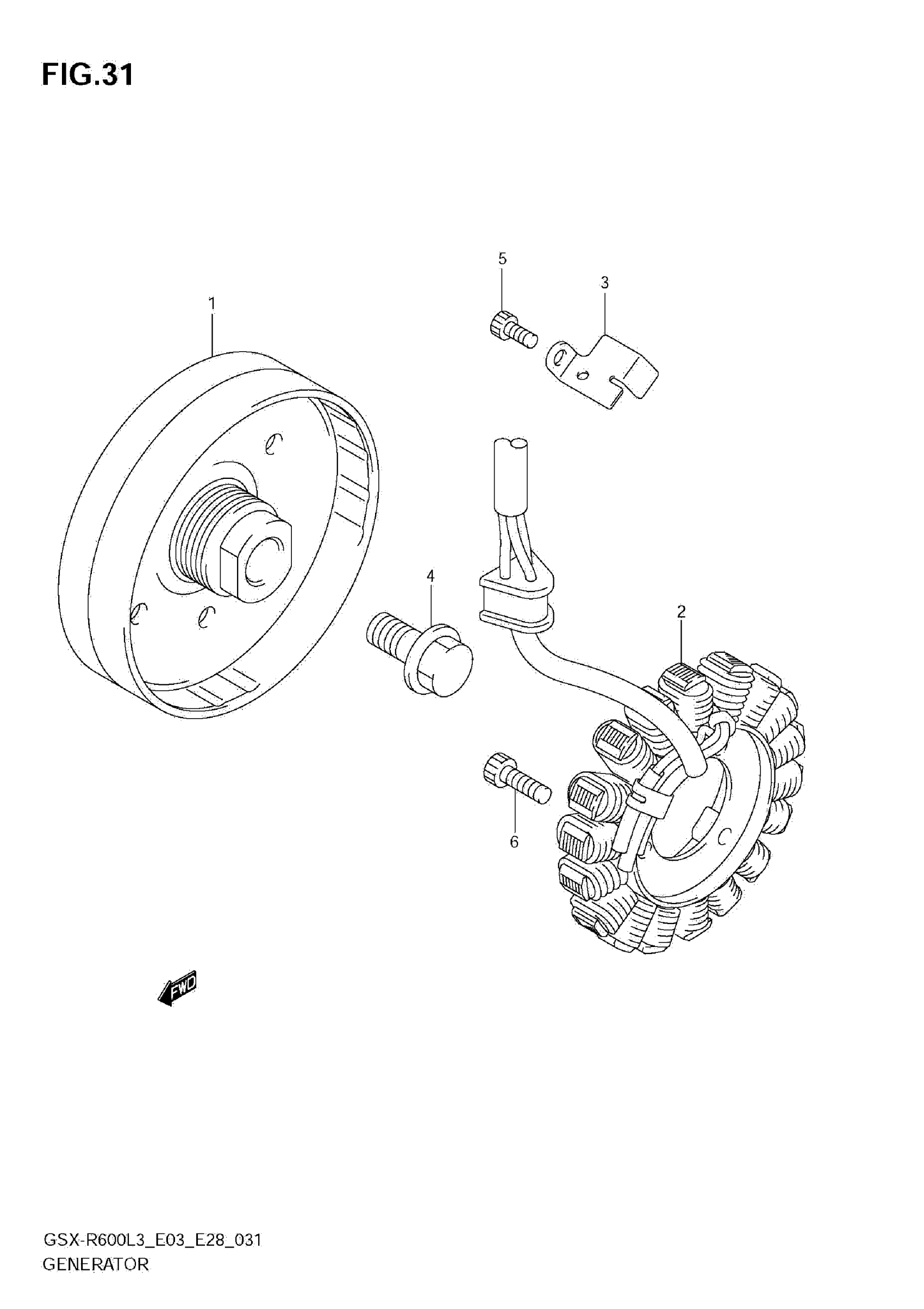 FIG.31

5
3
1
4
2
6

FWD

GSX-R600L3_E03_E28_031
GENERATOR