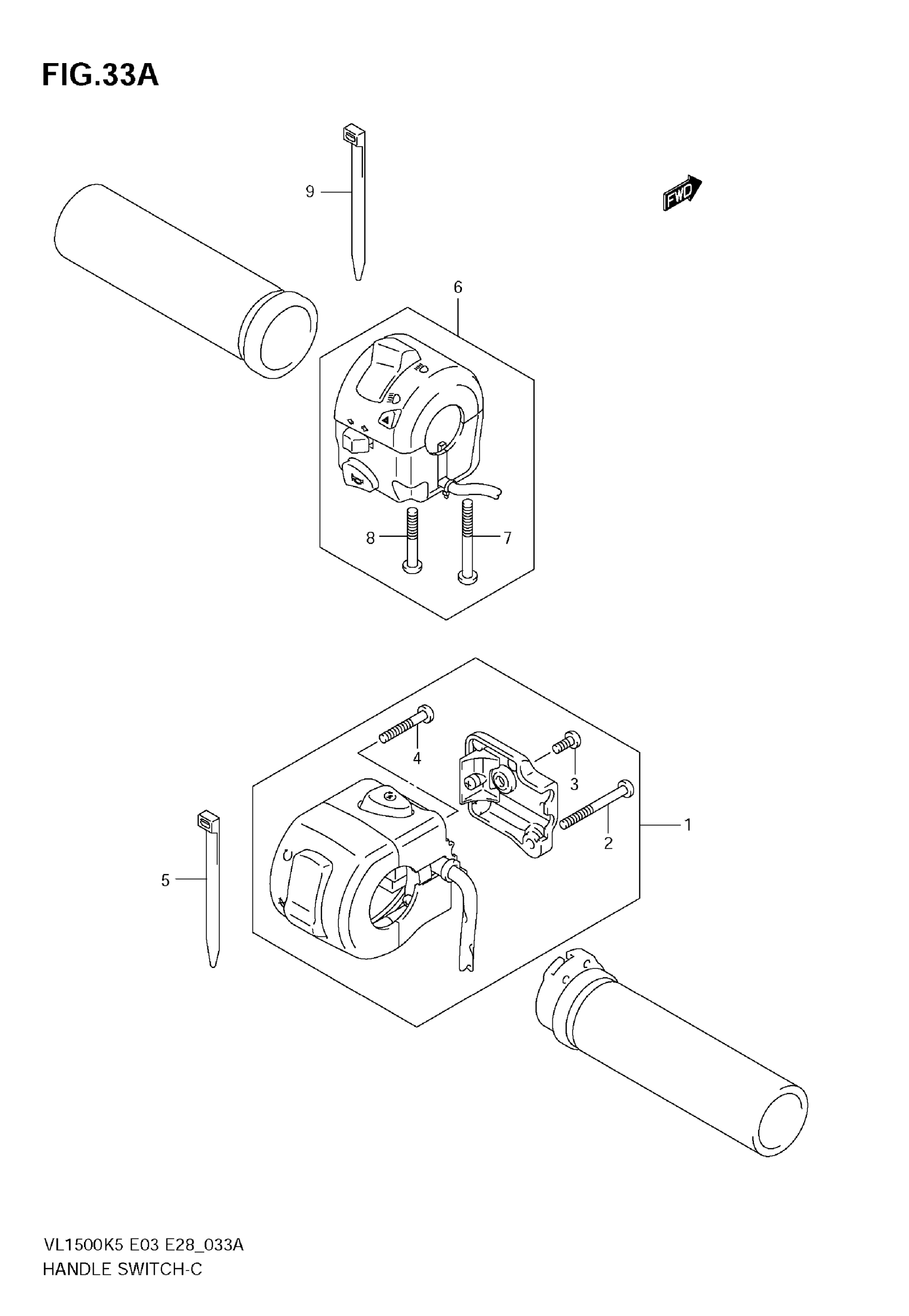 FIG.33A

9

FWD

6

8

7

4

3

2

1

5

VL1500K5 E03 E28_033A
HANDLE SWITCH-C