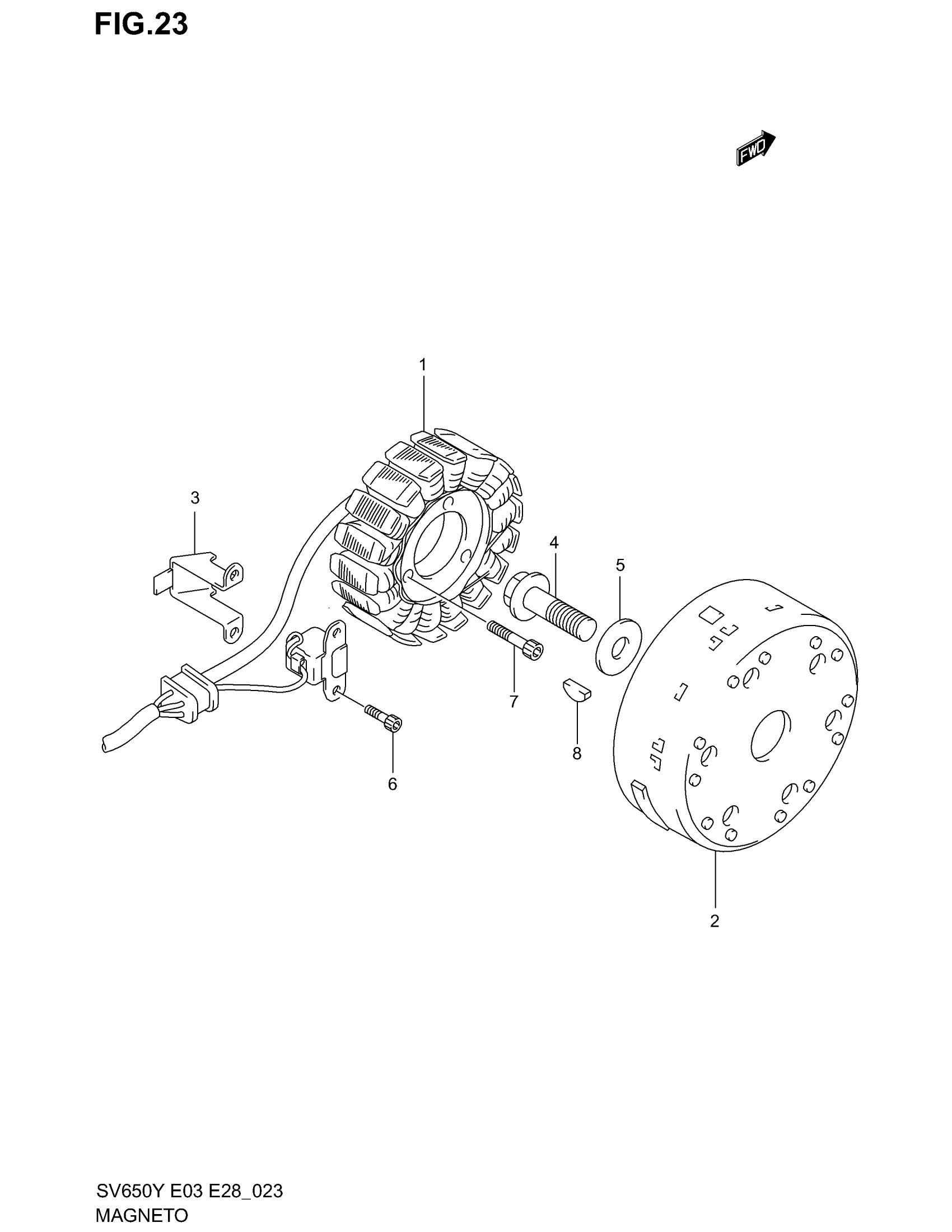 FIG.23

FWD

1

3

4

5

7

8

6

2

SV650Y E03 E28_023
MAGNETO