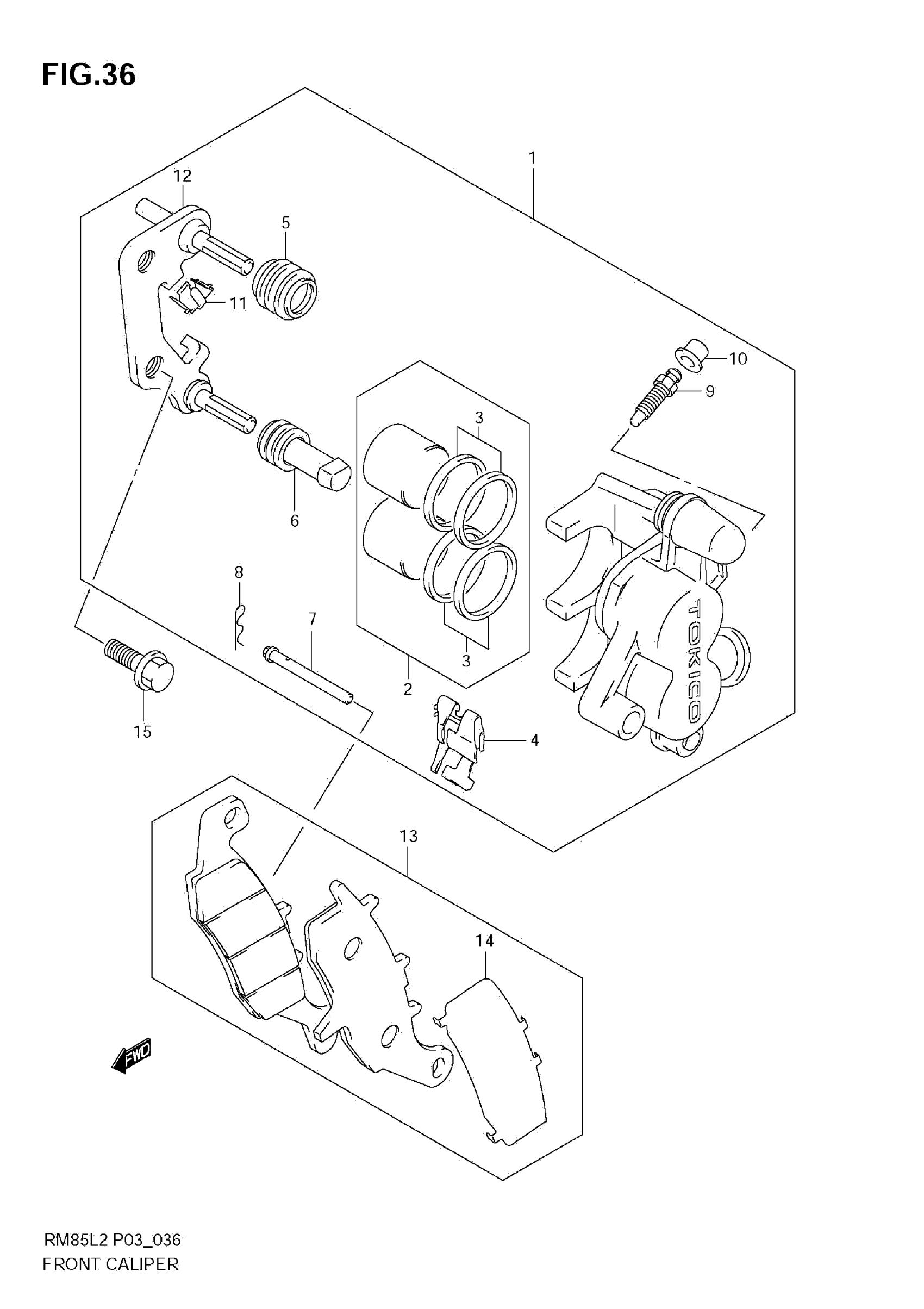 FIG.36

1
12
5
11
10
9
3
6
TOKICO
8
7
3
2
15
4
13
14
FWD

RM85L2 P03_036
FRONT CALIPER