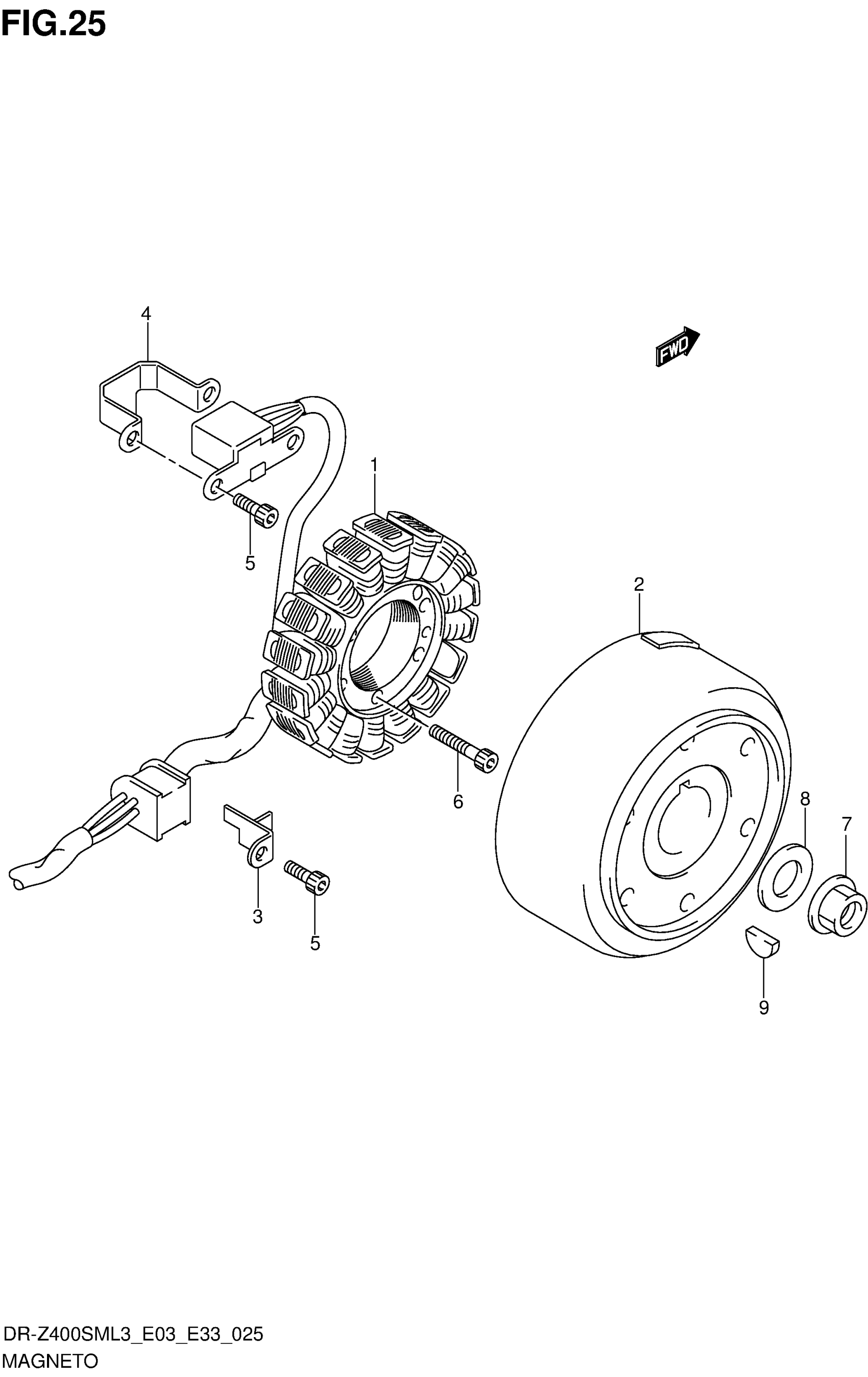 FIG.25

4

FWD

1

5

2

6

8

7

3

5

9

DR-Z400SML3_E03_E33_025
MAGNETO