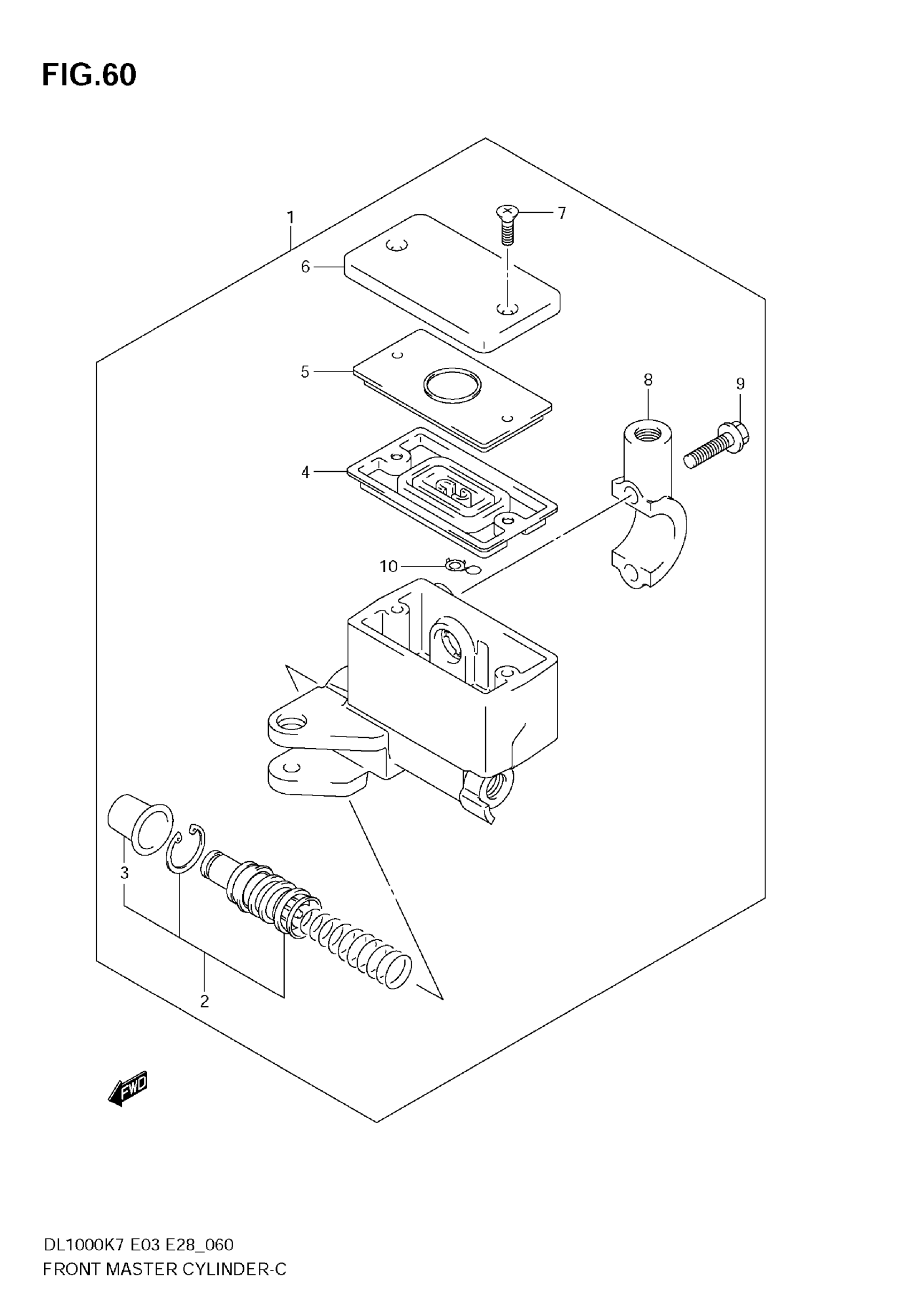 FIG.60

1

7

6

5

8

9

4

10

3

2

FWD

DL1000K7 E03 E28_060
FRONT MASTER CYLINDER-C