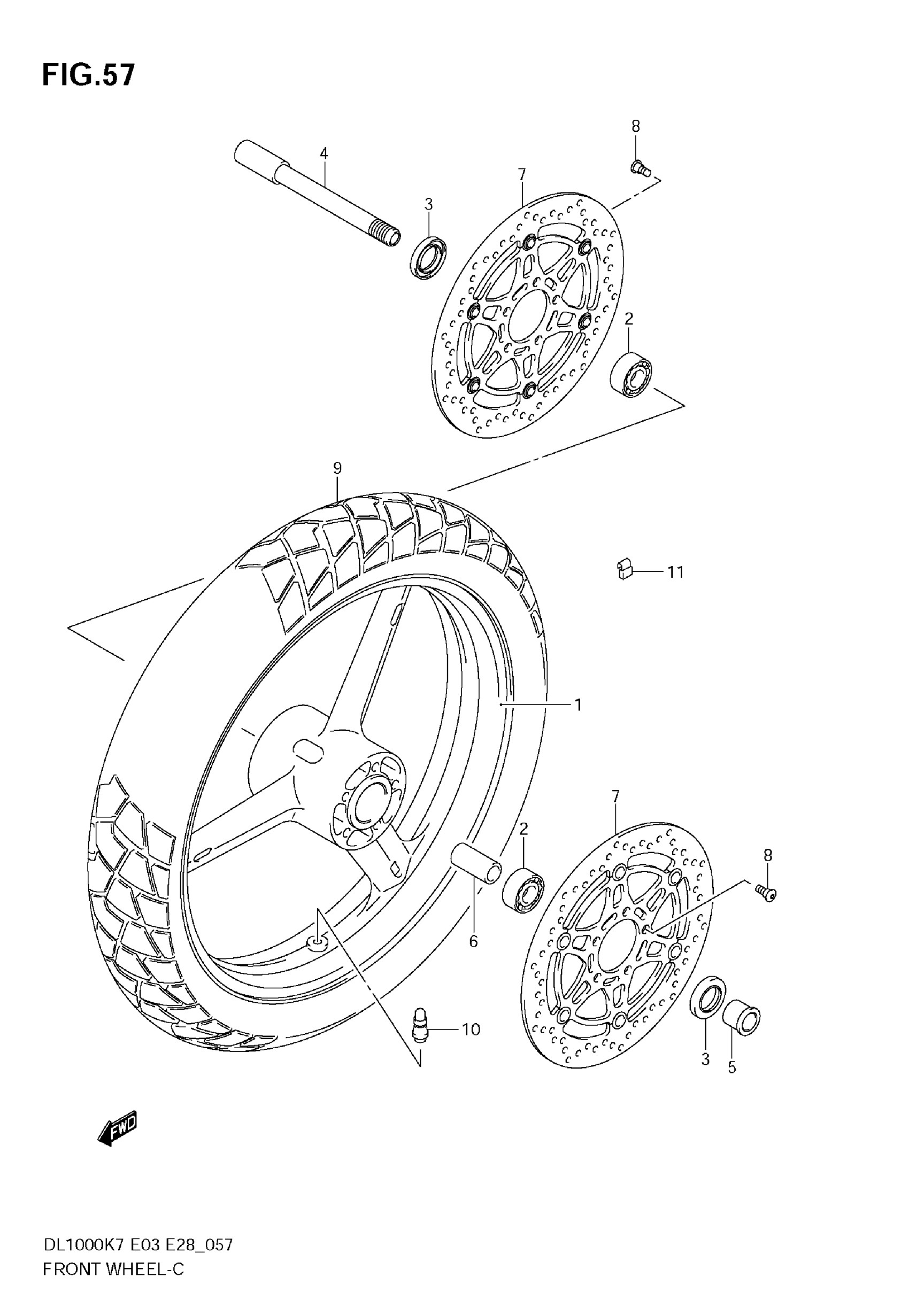 FIG.57

8
4
7
3
2
9
11
1
7
2
8
6
10
3
5

FWD

DL1000K7 E03 E28_057
FRONT WHEEL-C