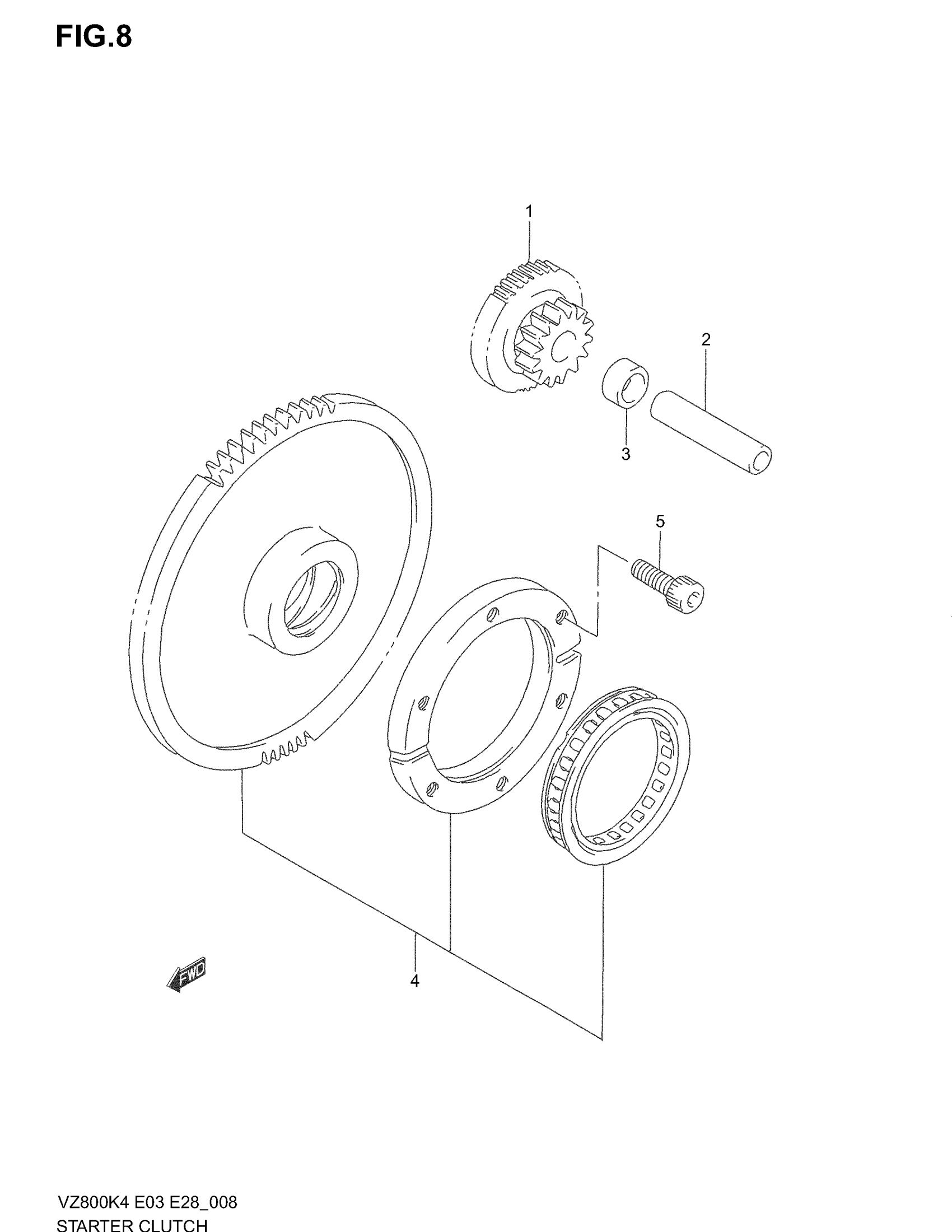 FIG.8

1

2

3

5

4

FWD

VZ800K4 E03 E28_008
STARTER CLUTCH