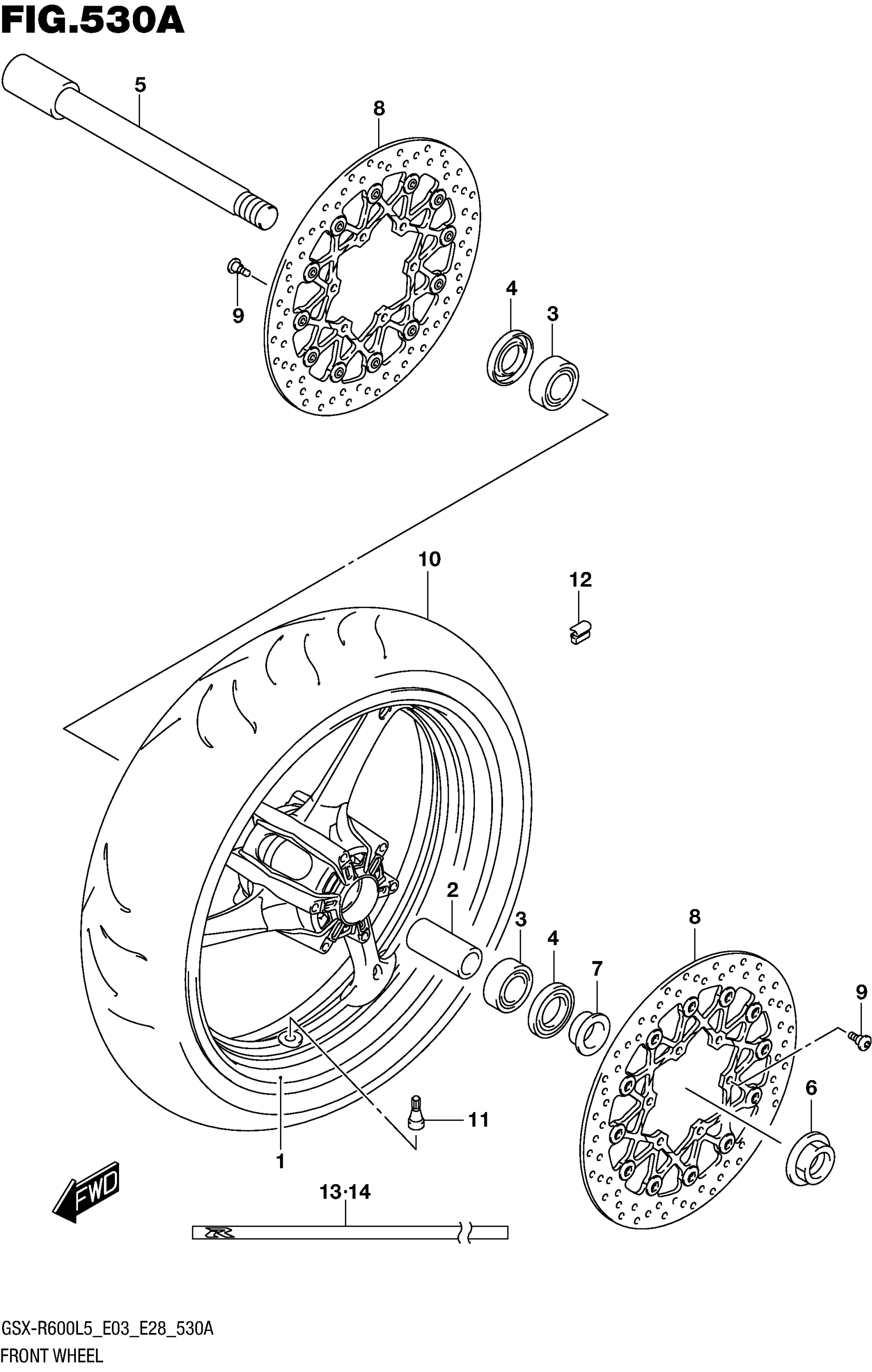 FIG.530A

5

8

9

4

3

10

12

2

3

4

7

8

9

6

11

1

FWD

13·14

GSX-R600L5_E03_E28_530A
FRONT WHEEL