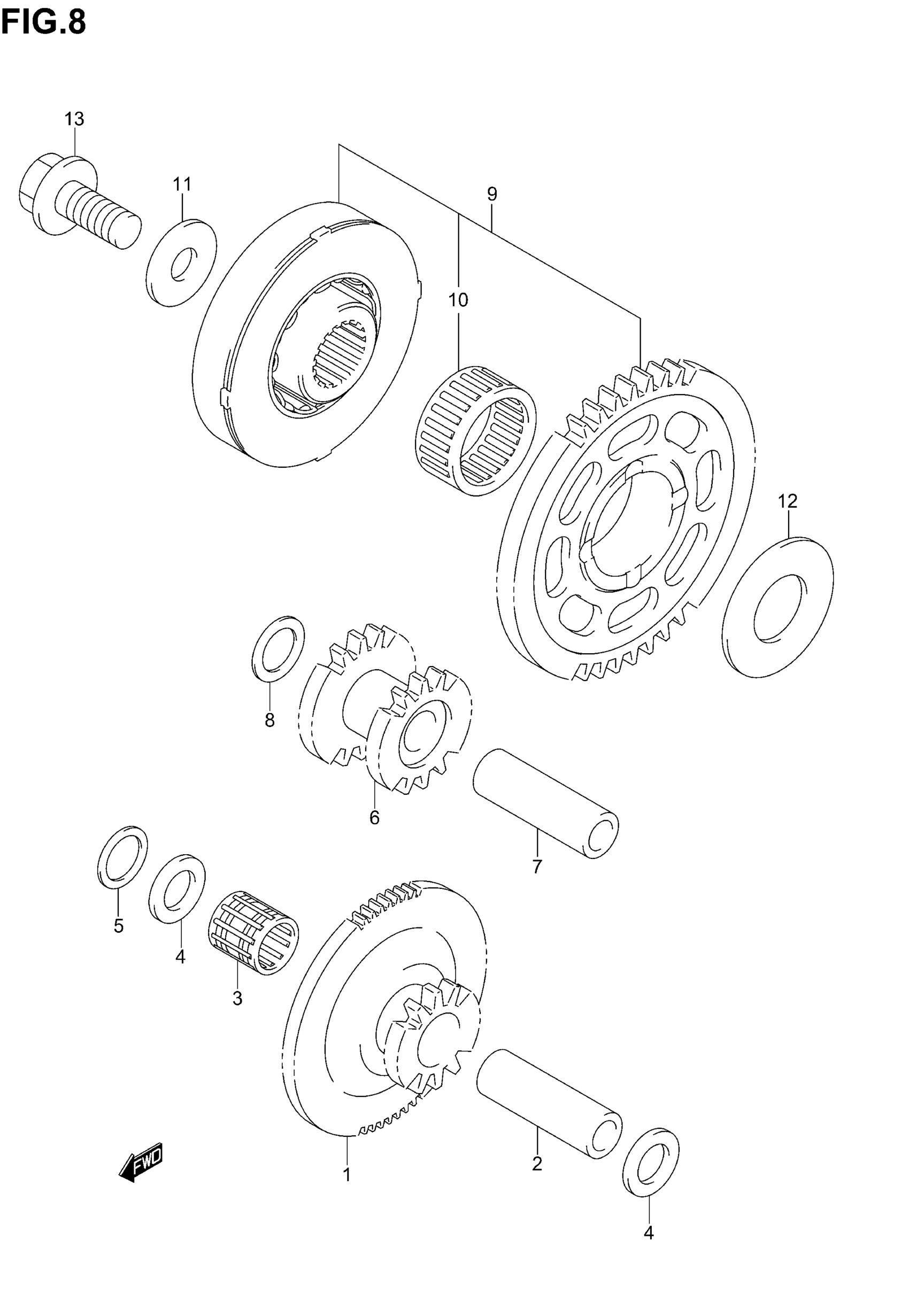 FIG.8

13
11
9
10
12
8
6
7
5
4
3
1
2
4
FWD