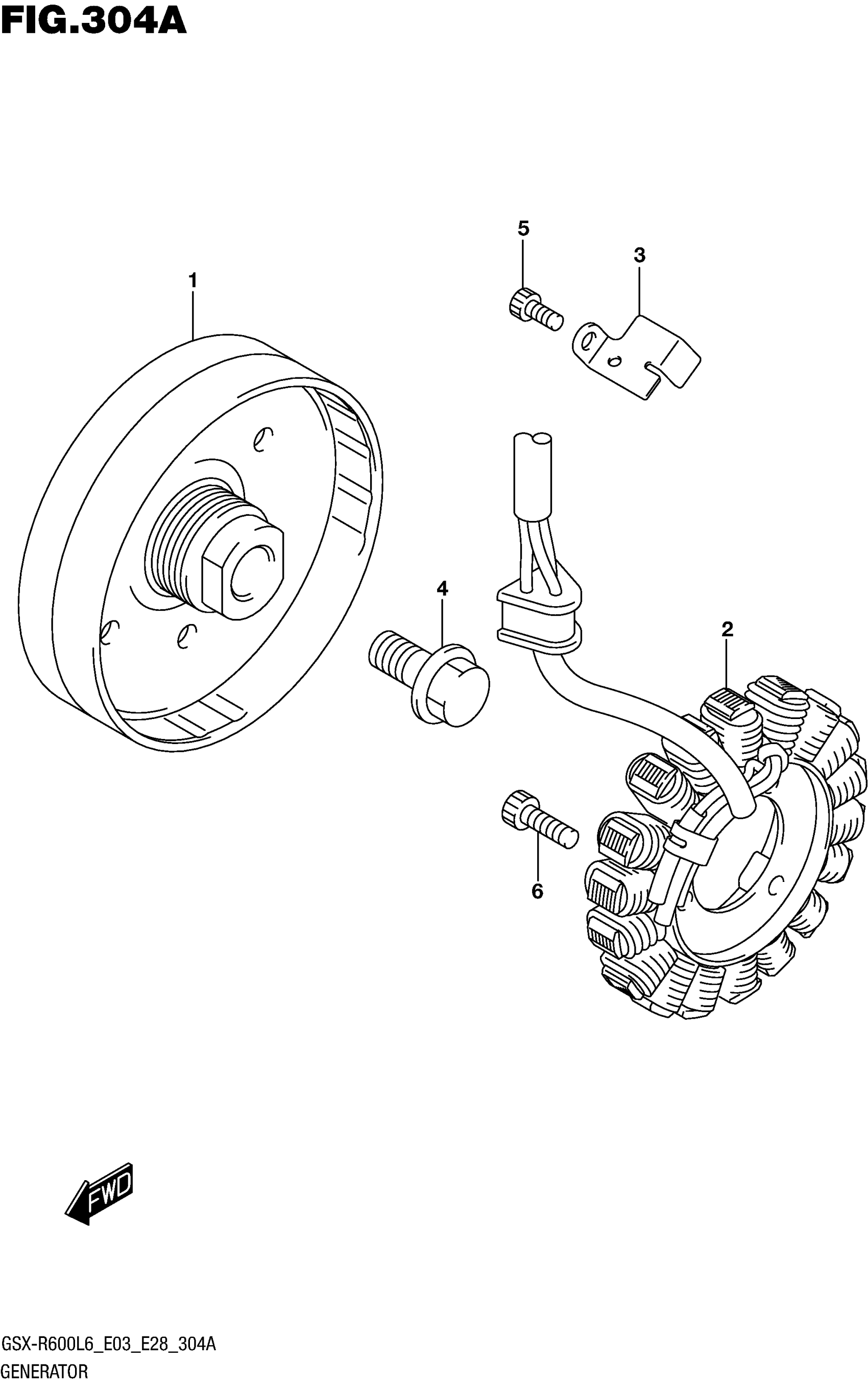 FIG.304A

5

3

1

4

2

6

FWD

GSX-R600L6_E03_E28_304A
GENERATOR