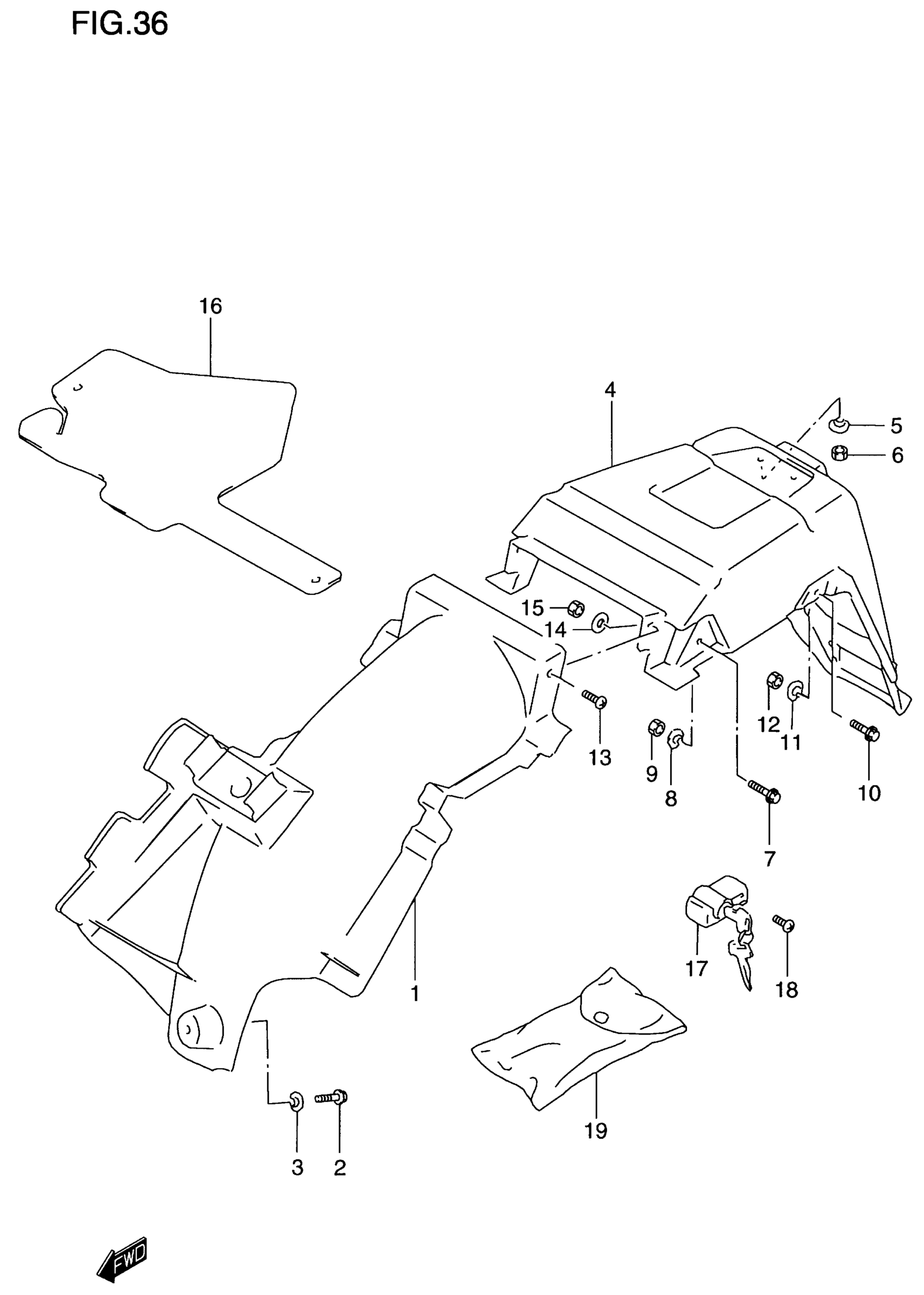 FIG.36

16

4

5

6

15

14

13

12

11

10

9

8

7

17

18

1

19

3

2

FWD