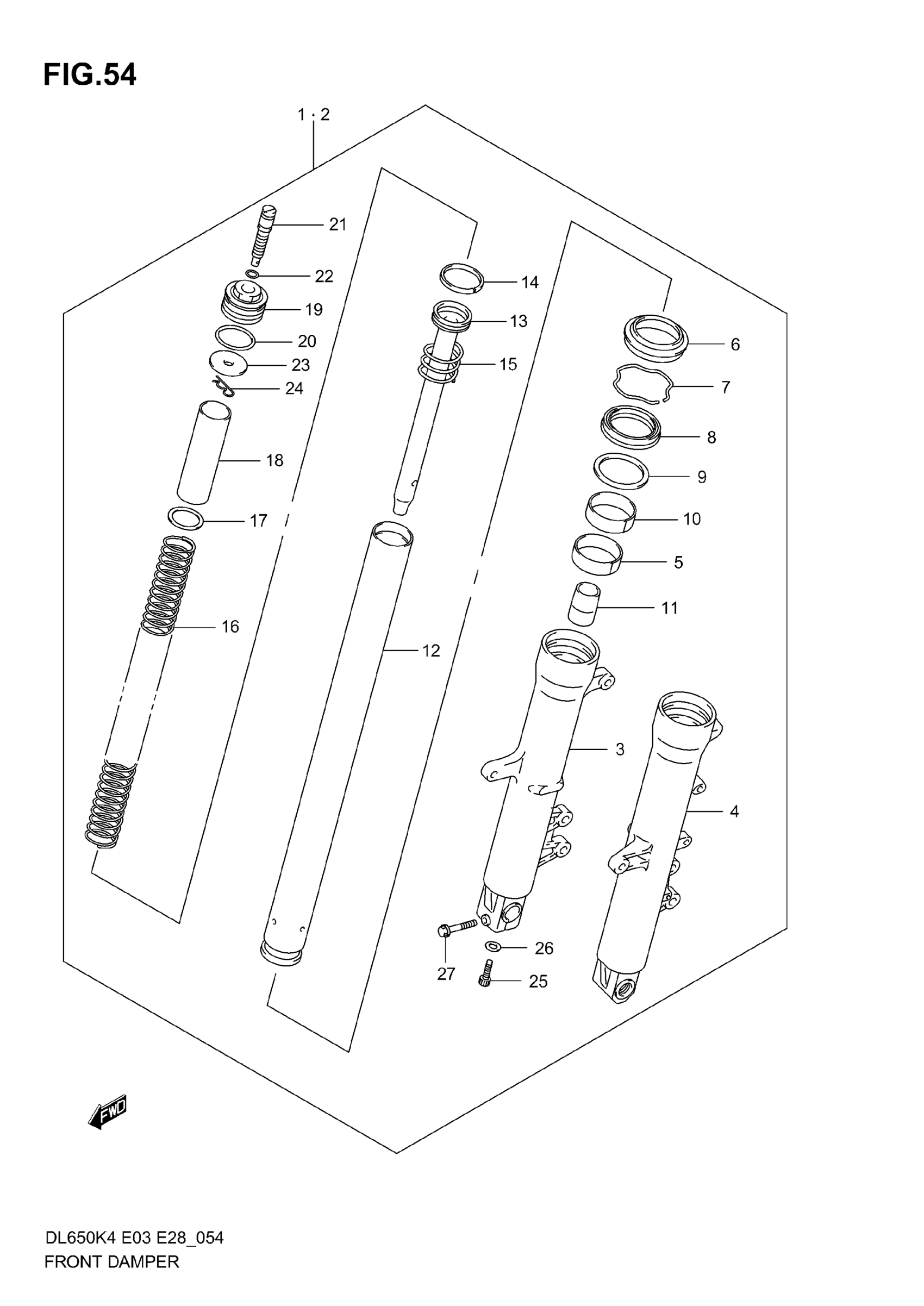 FIG.54

1 · 2

21
22
19
20
23
24
18
17
16

14
13
15
12

6
7
8
9
10
5
11
3
4
26
27
25

FWD

DL650K4 E03 E28_054
FRONT DAMPER