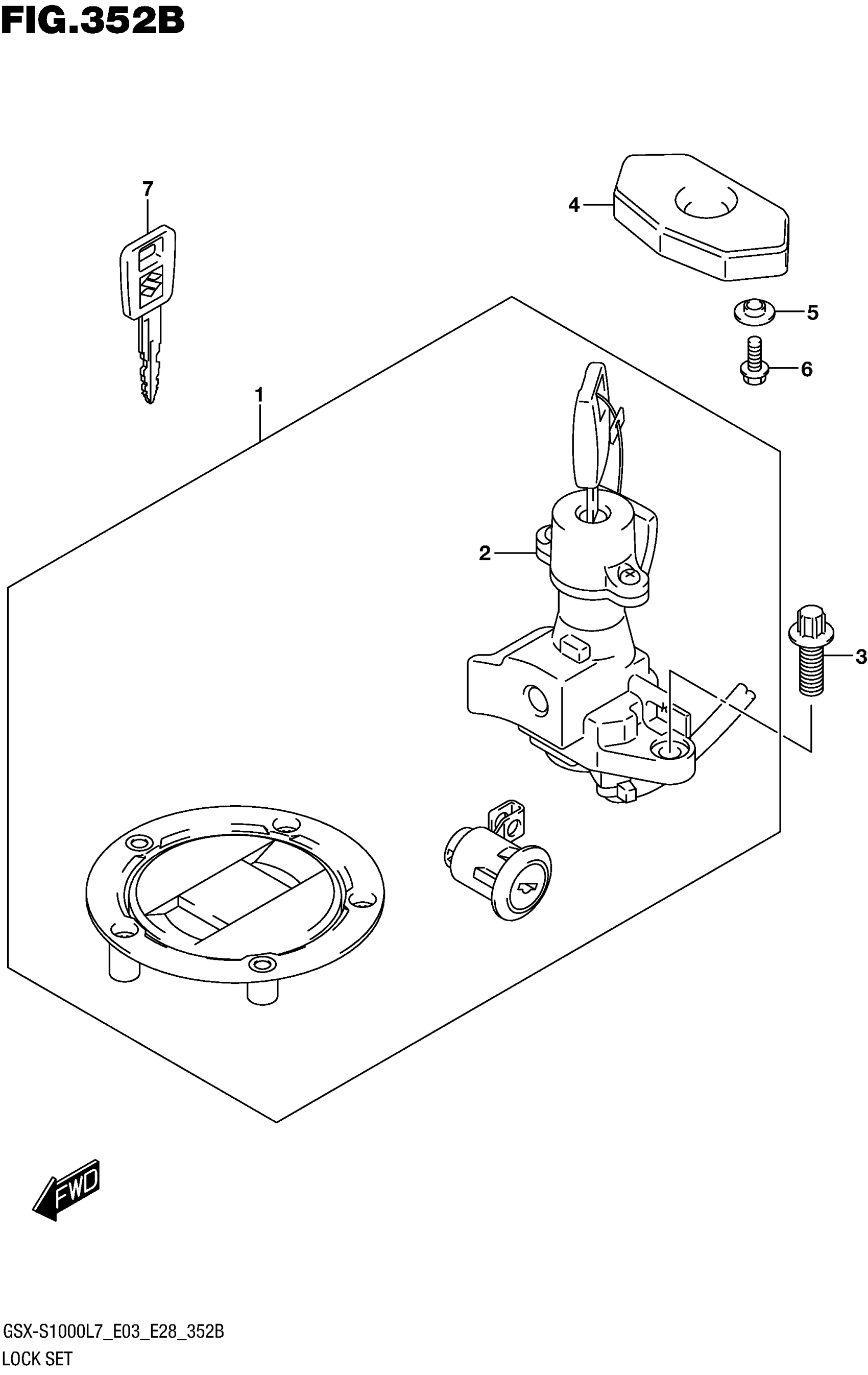 FIG.352B

7

4

5

6

1

2

3

FWD

GSX-S1000L7_E03_E28_352B
LOCK SET