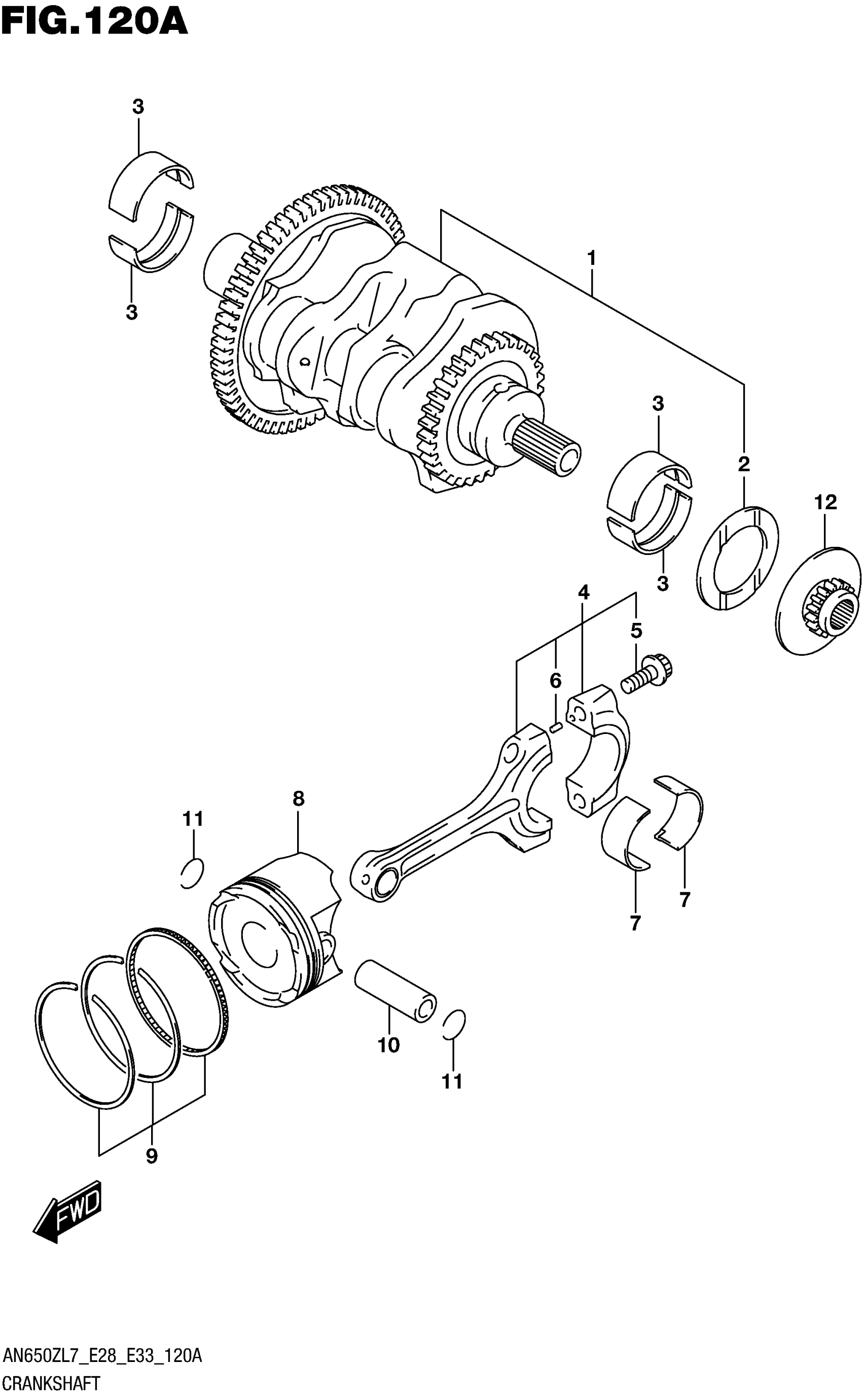 FIG.120A

3
3
1
3
2
12
3
4
5
6
8
11
7
7
10
11
9

FWD

AN650ZL7_E28_E33_120A
CRANKSHAFT