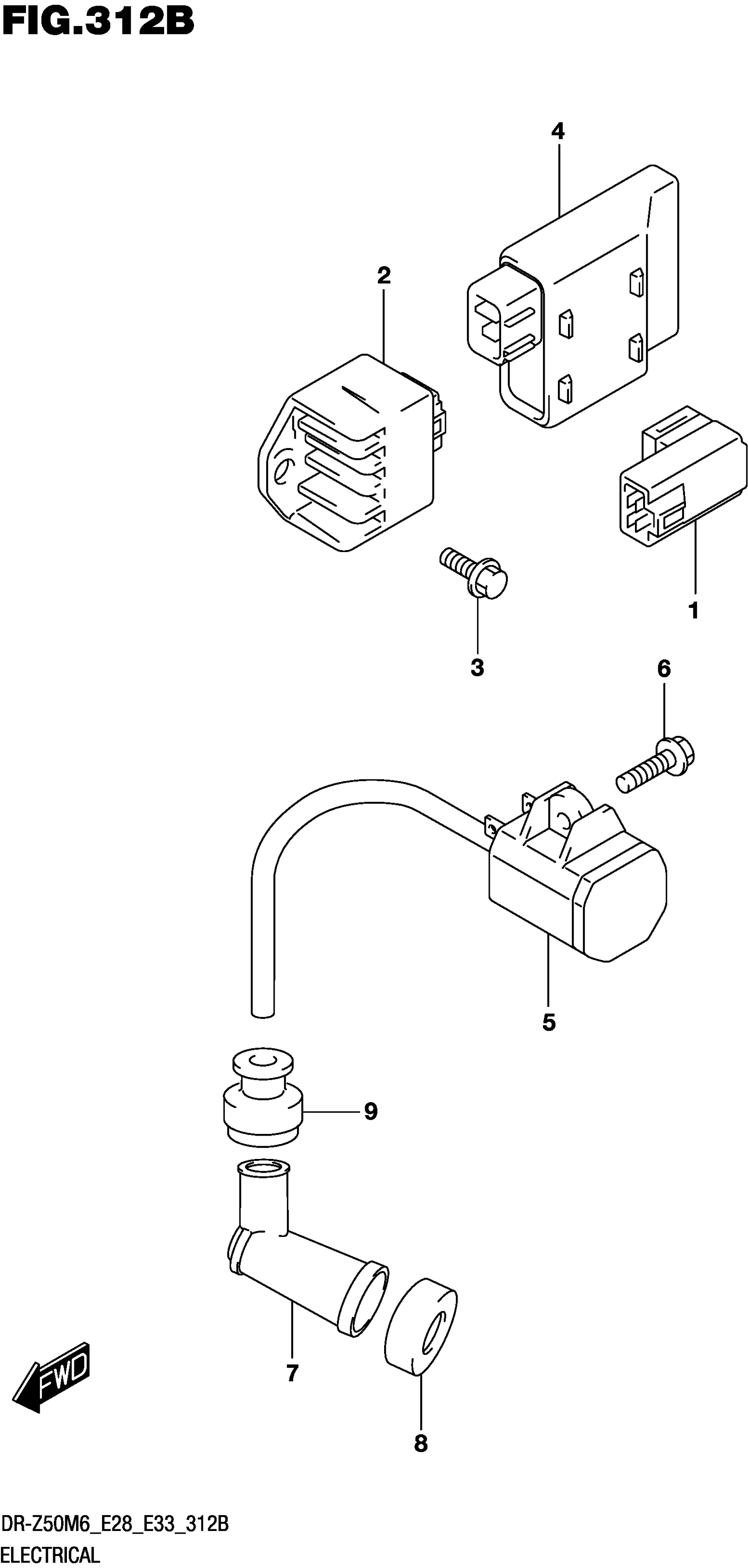 FIG.312B

4

2

1

3

6

5

9

7

8

FWD

DR-Z50M6_E28_E33_312B
ELECTRICAL