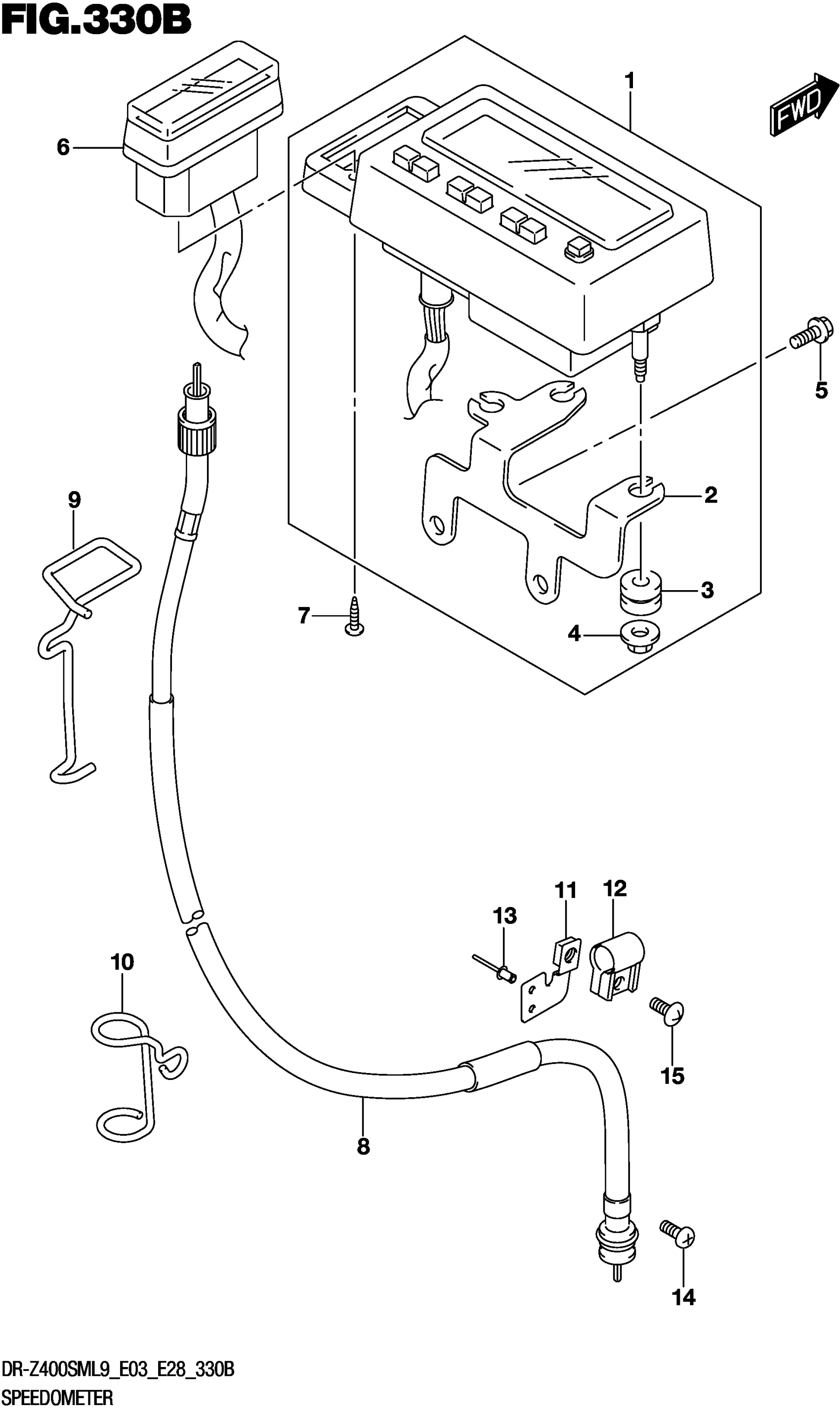 FIG.330B

FWD

1
6
5
2
9
3
7
4
11
12
13
10
15
8
14

DR-Z400SML9_E03_E28_330B
SPEEDOMETER