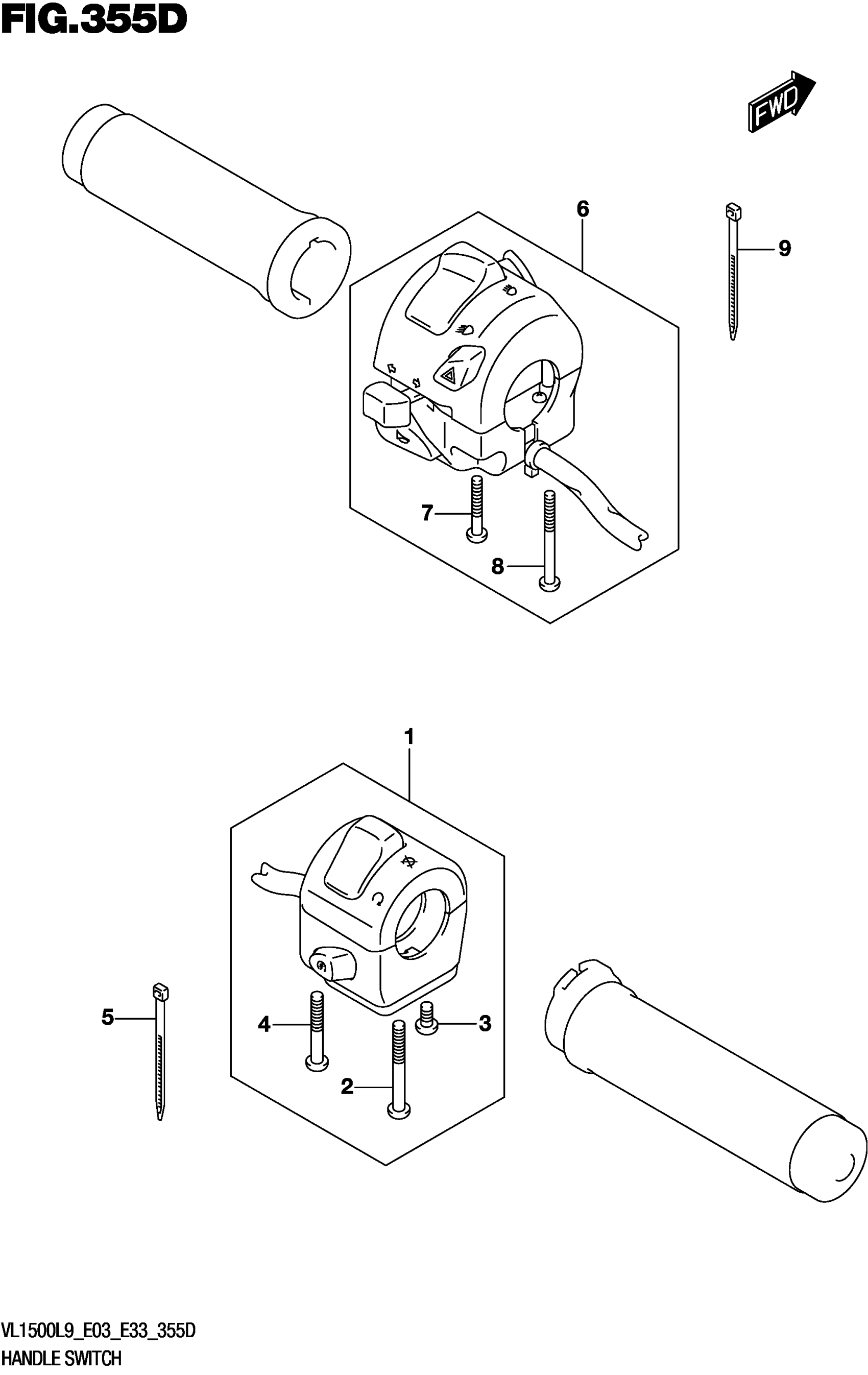 FIG.355D

FWD

6

9

7

8

1

5

4

3

2

VL1500L9_E03_E33_355D
HANDLE SWITCH