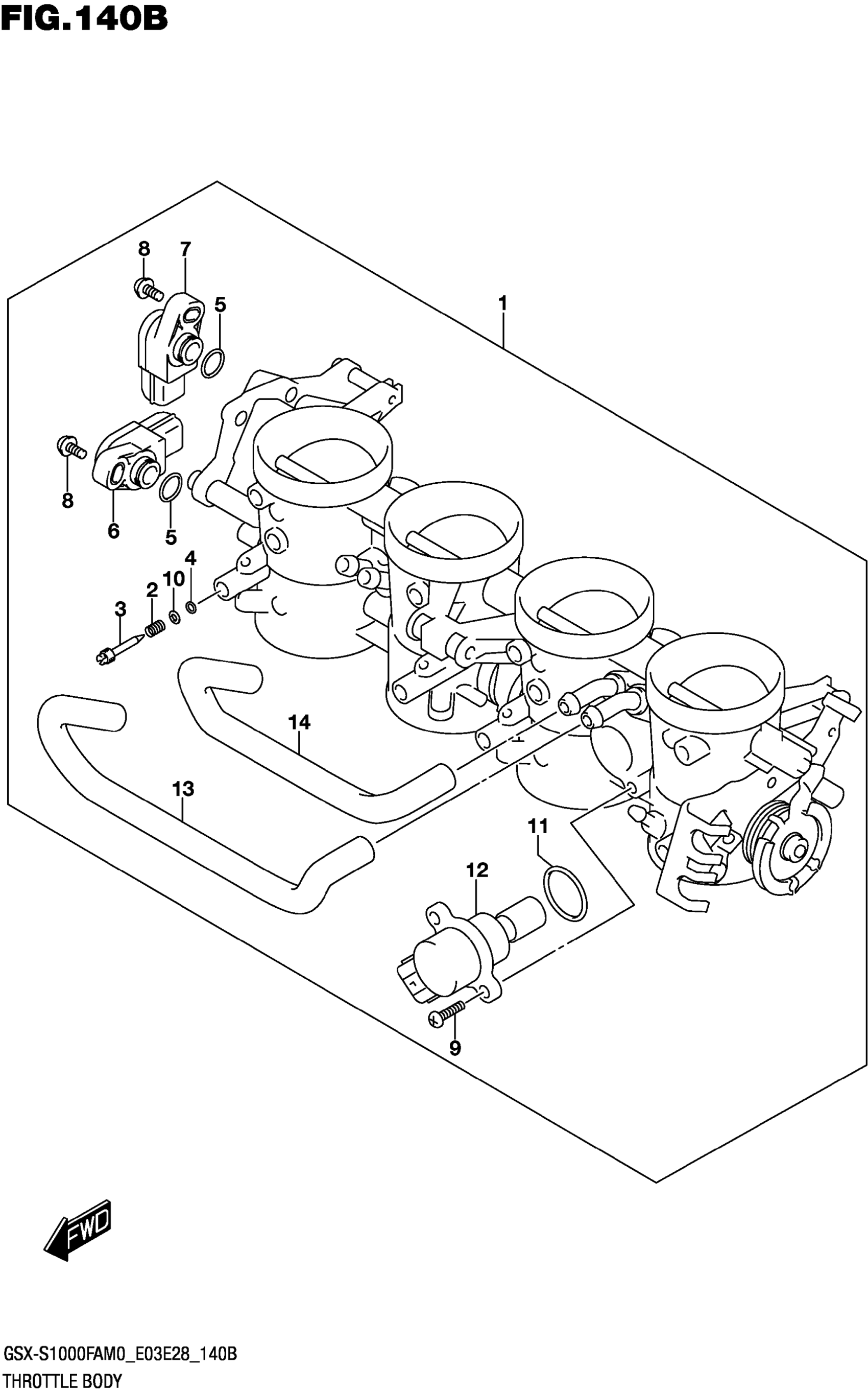 FIG.140B

8 7 5 1

8 6 5

4 10 2 3

14

13

11

12

9

FWD

GSX-S1000FAM0_E03E28_140B
THROTTLE BODY