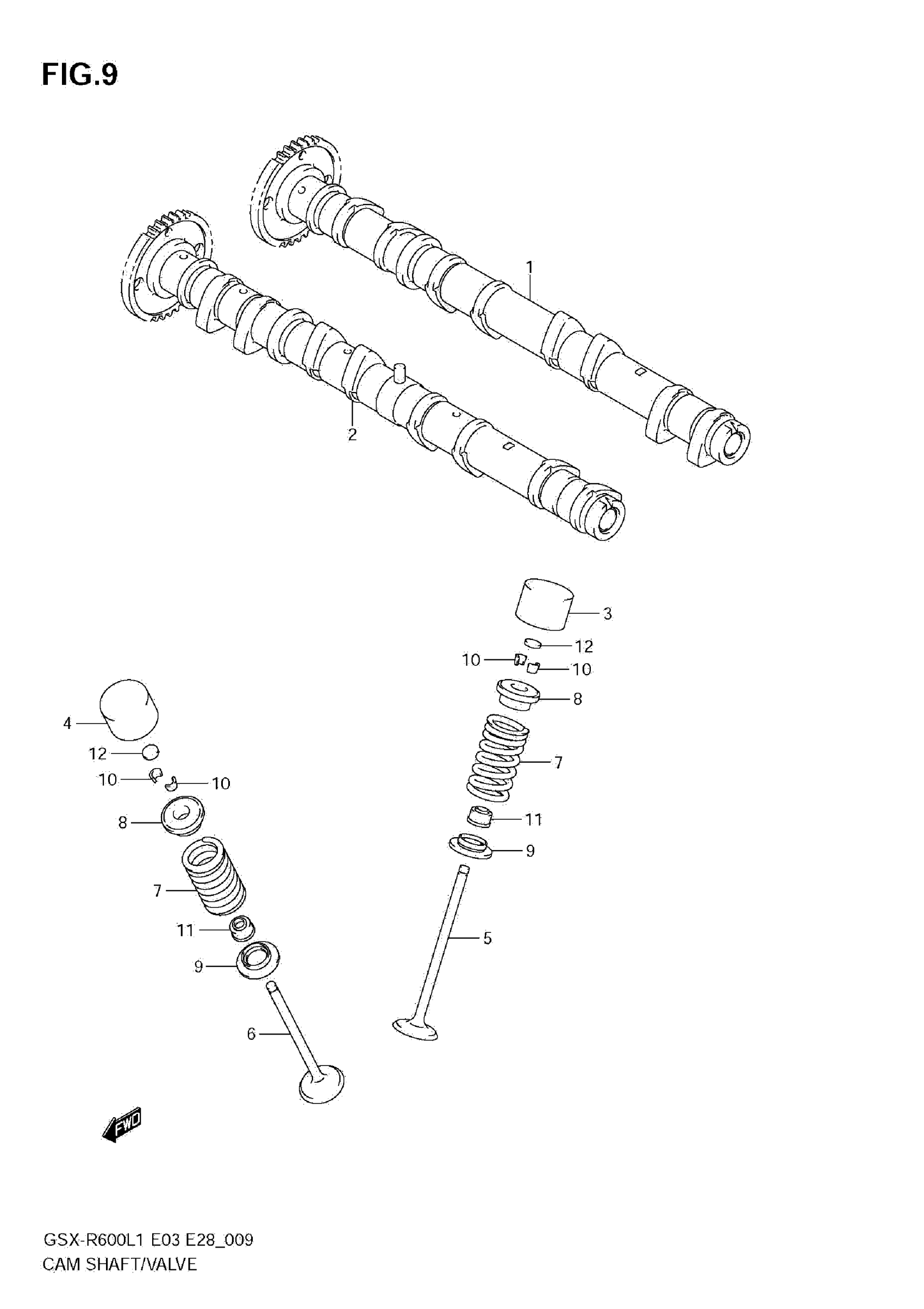 FIG.9

1

2

3

12

10

10

8

7

11

9

5

4

12

10

10

8

7

11

9

6

FWD

GSX-R600L1 E03 E28_009
CAM SHAFT/VALVE