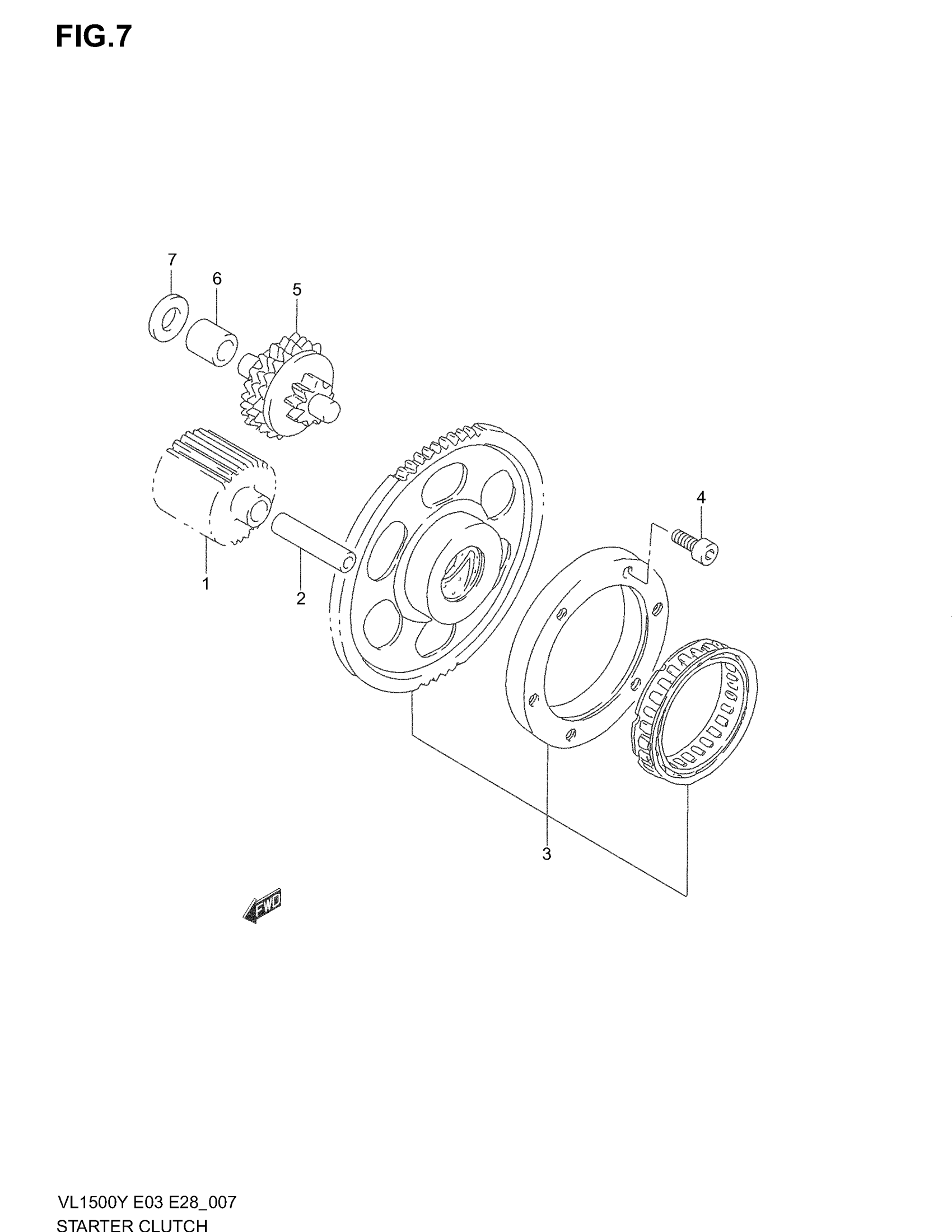 FIG.7

7
6
5
4
1
2
3

FWD

VL1500Y E03 E28_007
STARTER CLUTCH