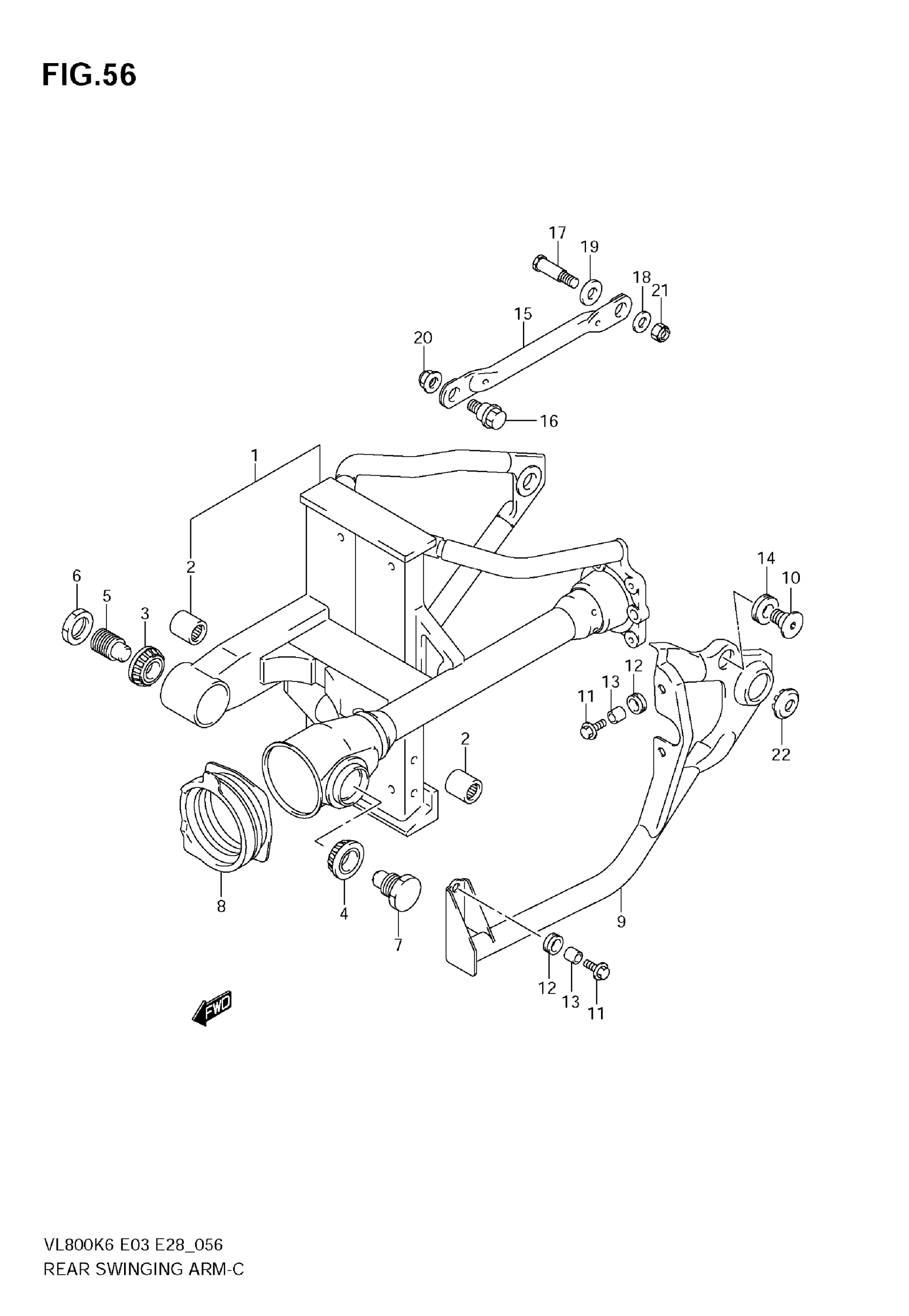 FIG.56

17
19
18
21
15
20
16
1
2
6
5
3
14
10
12
13
11
22
2
8
4
7
9
12
13
11
FWD

VL800K6 E03 E28_056
REAR SWINGING ARM-C