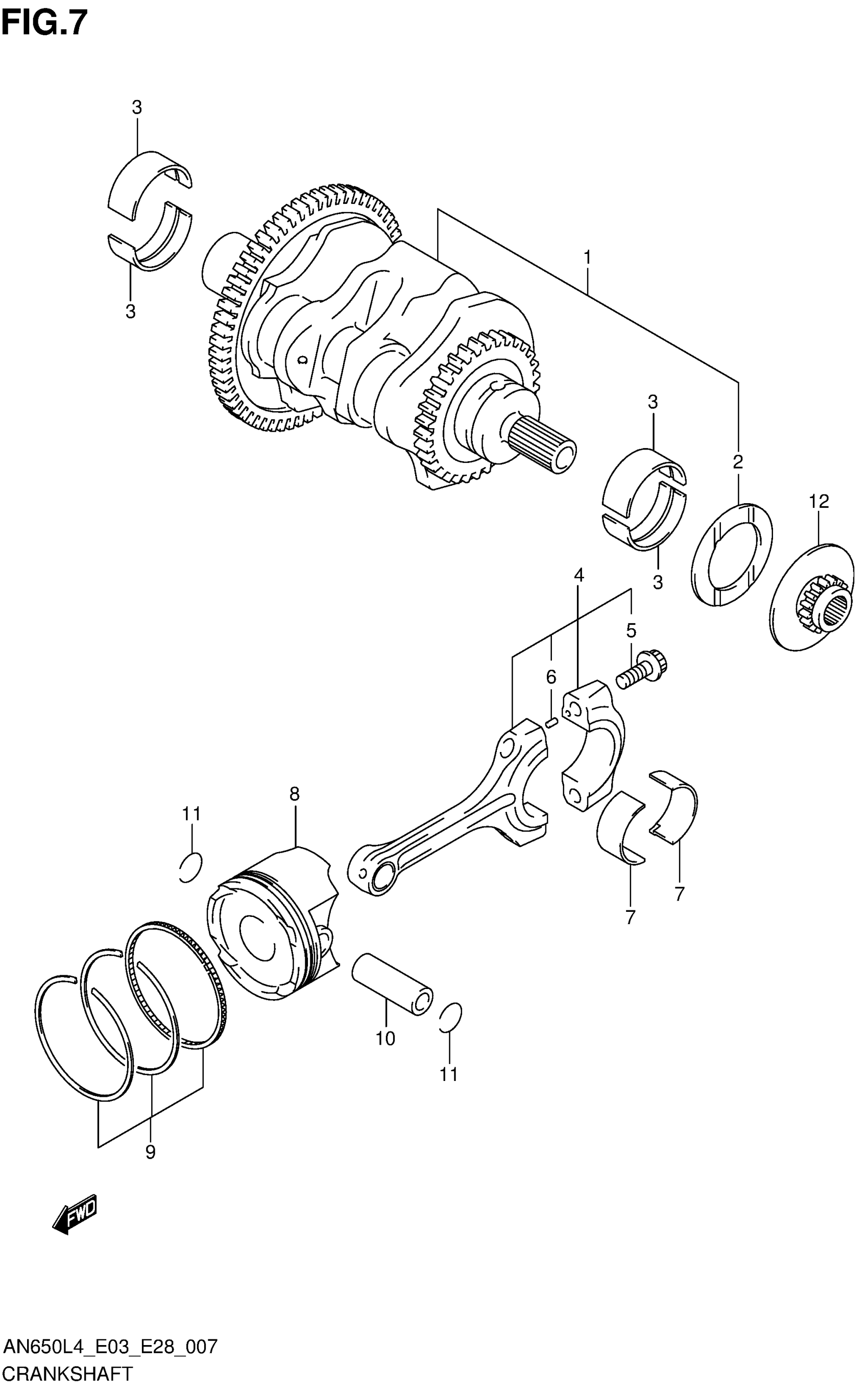 FIG.7

3

3

1

3

2

12

3

4

5

6

8

11

7

7

10

11

9

FWD

AN650L4_E03_E28_007
CRANKSHAFT