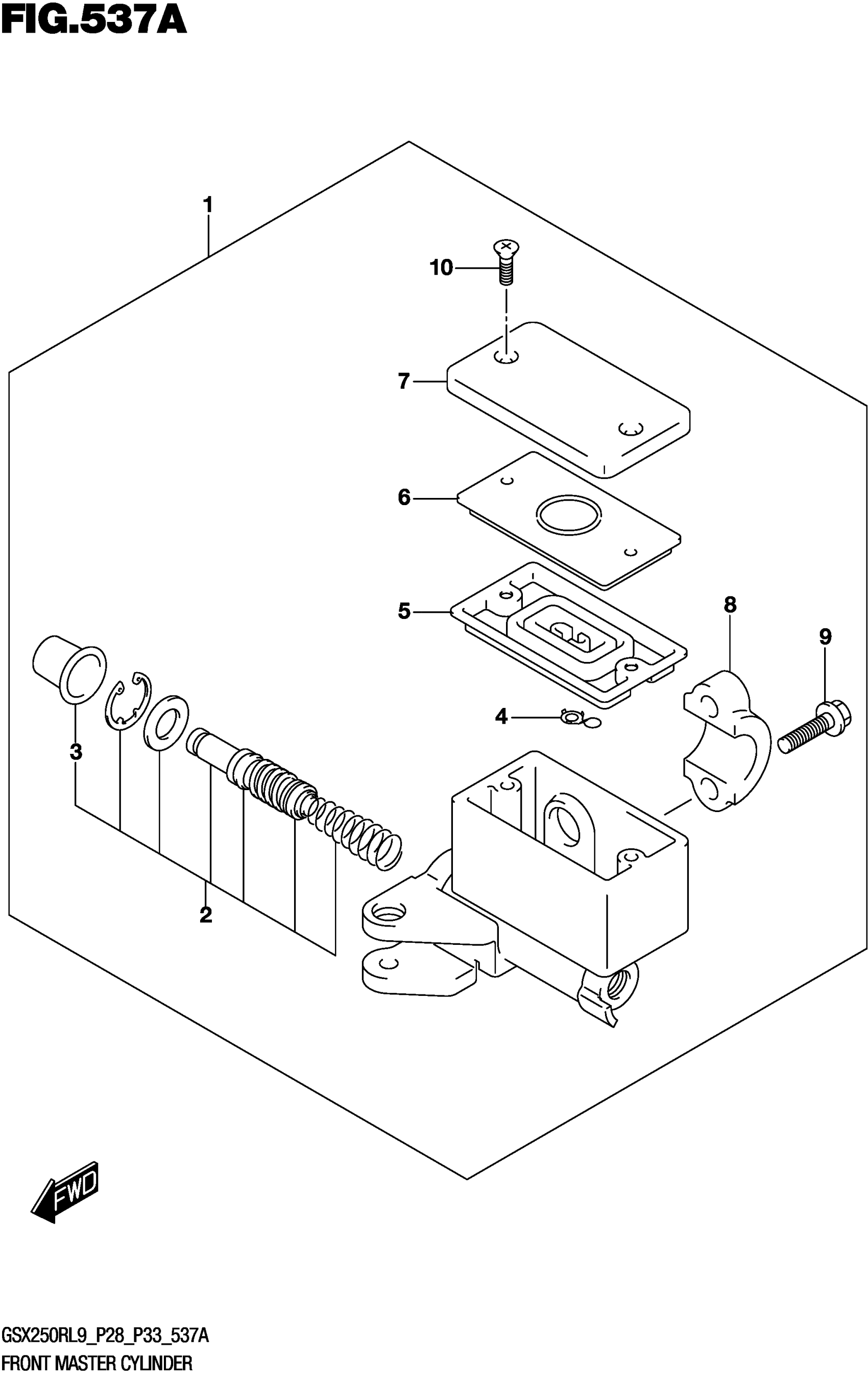 FIG.537A

1

10

7

6

5

8

9

4

3

2

FWD

GSX250RL9_P28_P33_537A
FRONT MASTER CYLINDER