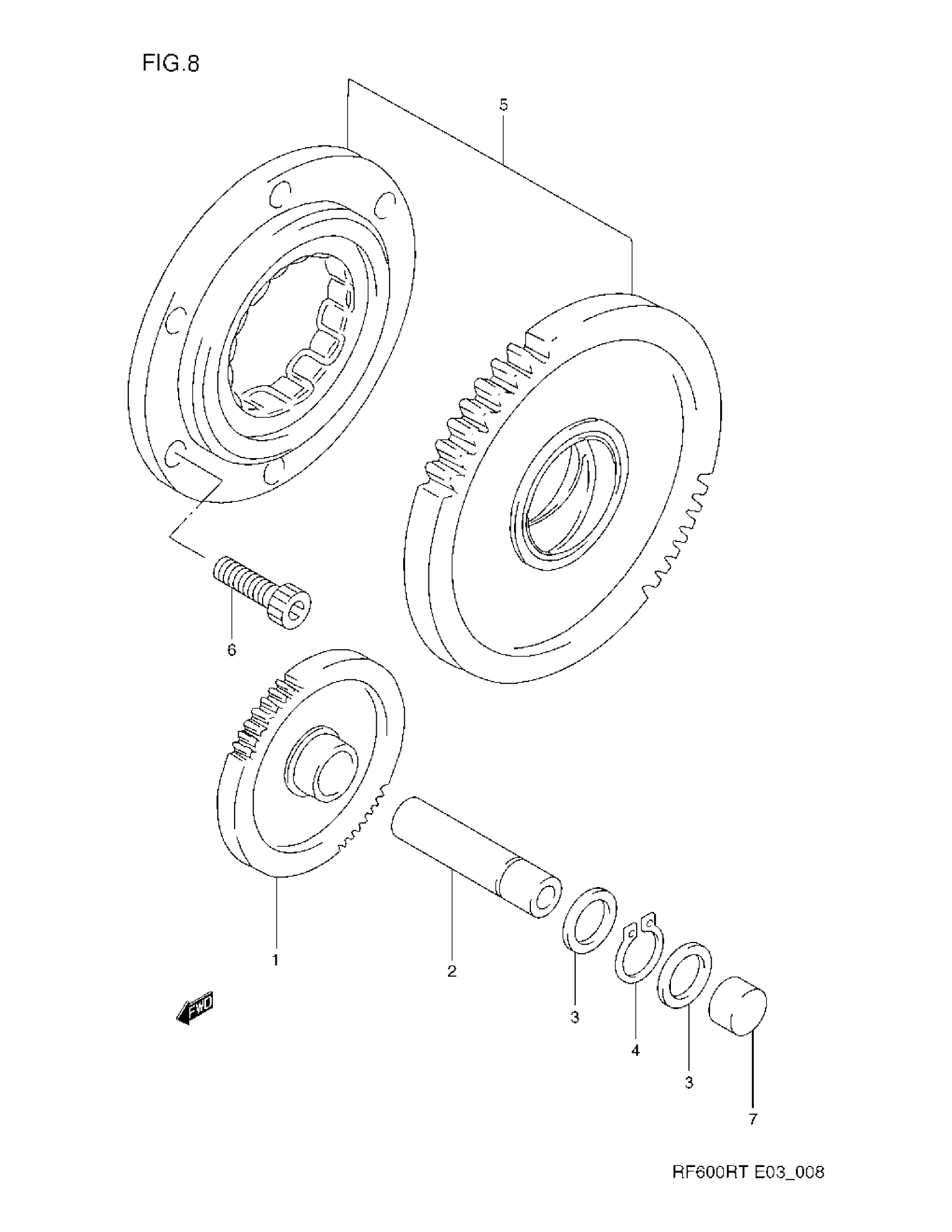 FIG.8

5

6

1

2

3

4

3

7

FWD

RF600RT E03_008