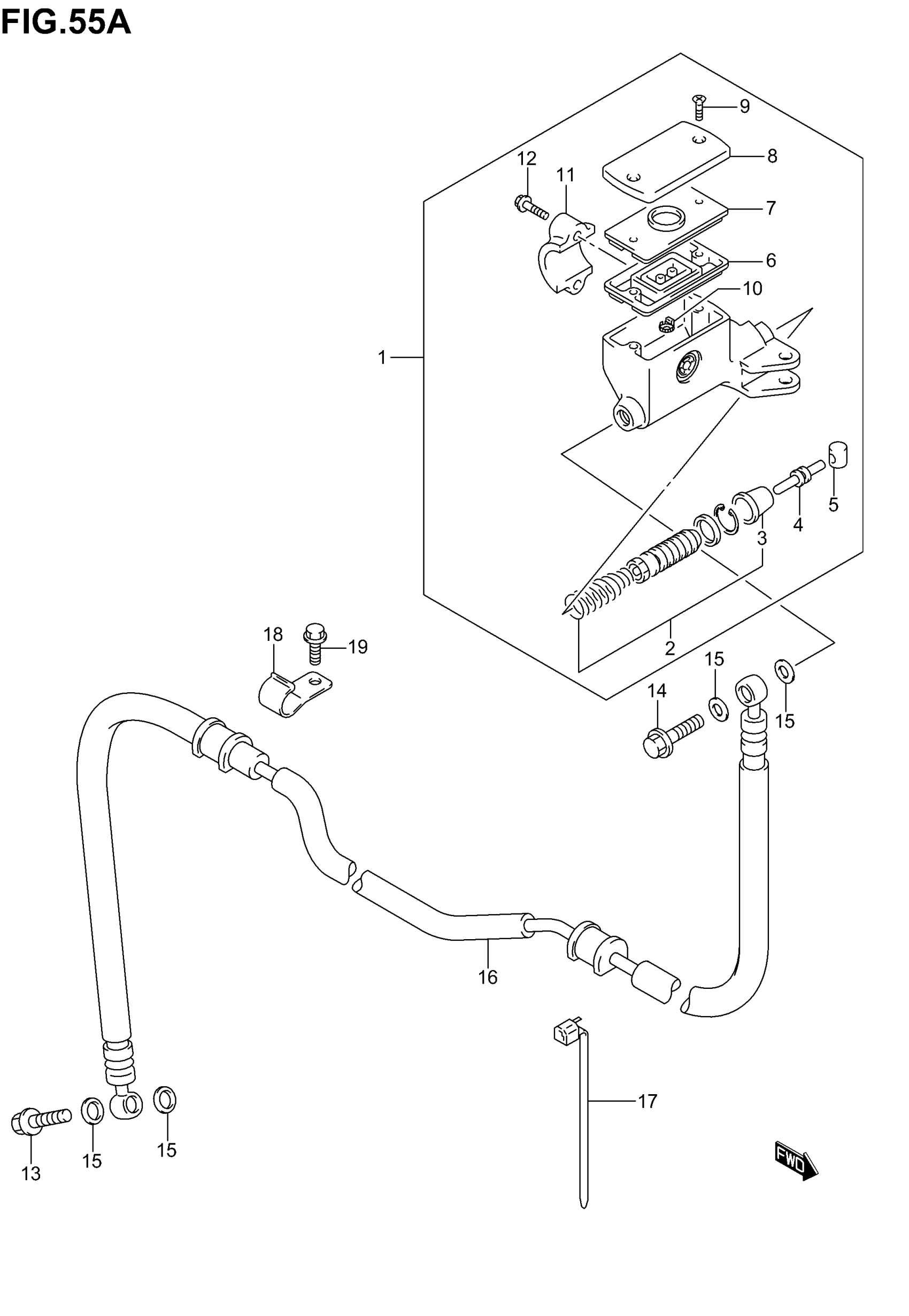 FIG.55A

9
8
12
11
7
6
10
1
5
4
3
2
18
19
15
14
15
16
17
13
15
15
FWD