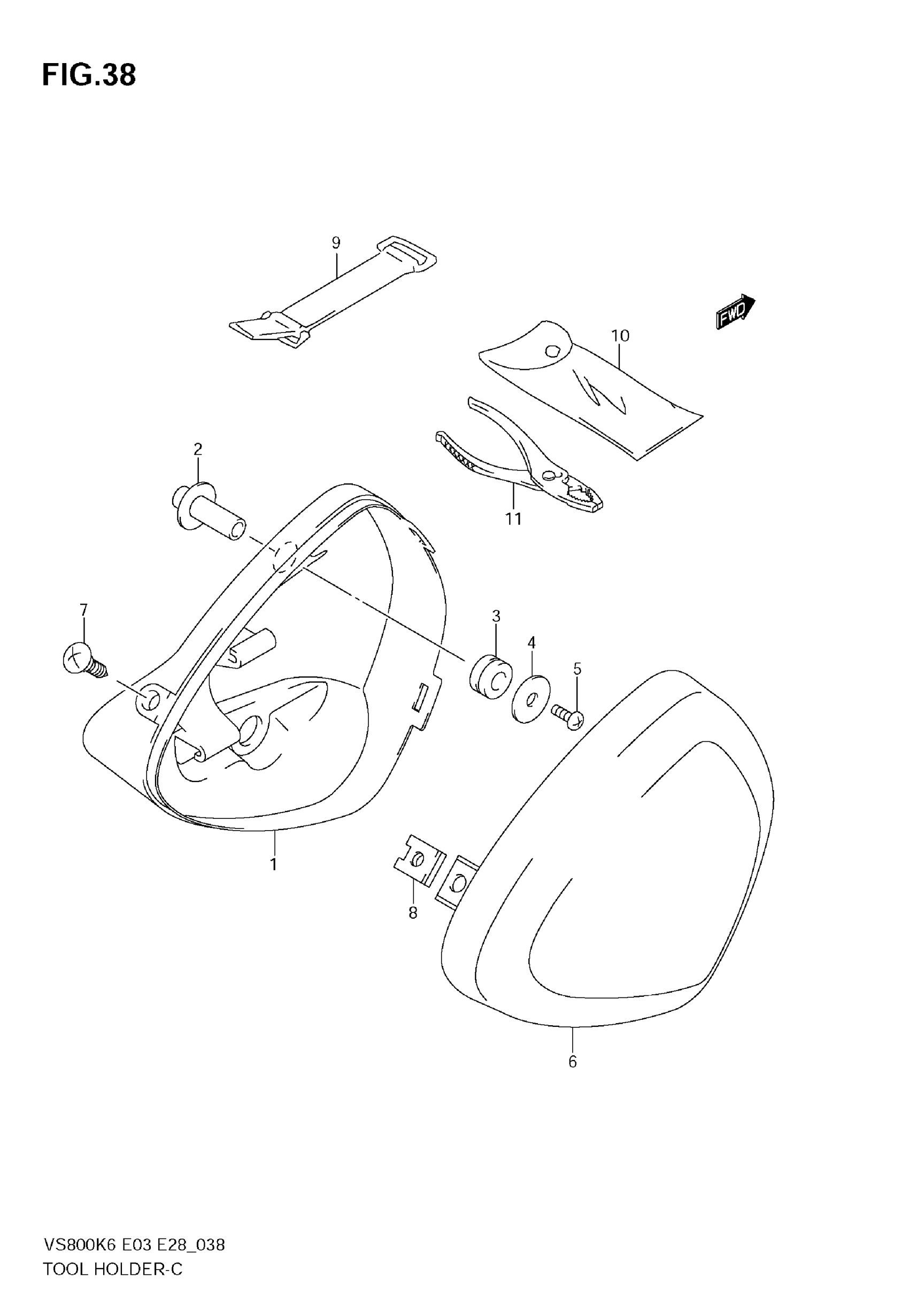 FIG.38

9

FWD

10

2

11

7

3

4

5

1

8

6

VS800K6 E03 E28_038
TOOL HOLDER-C