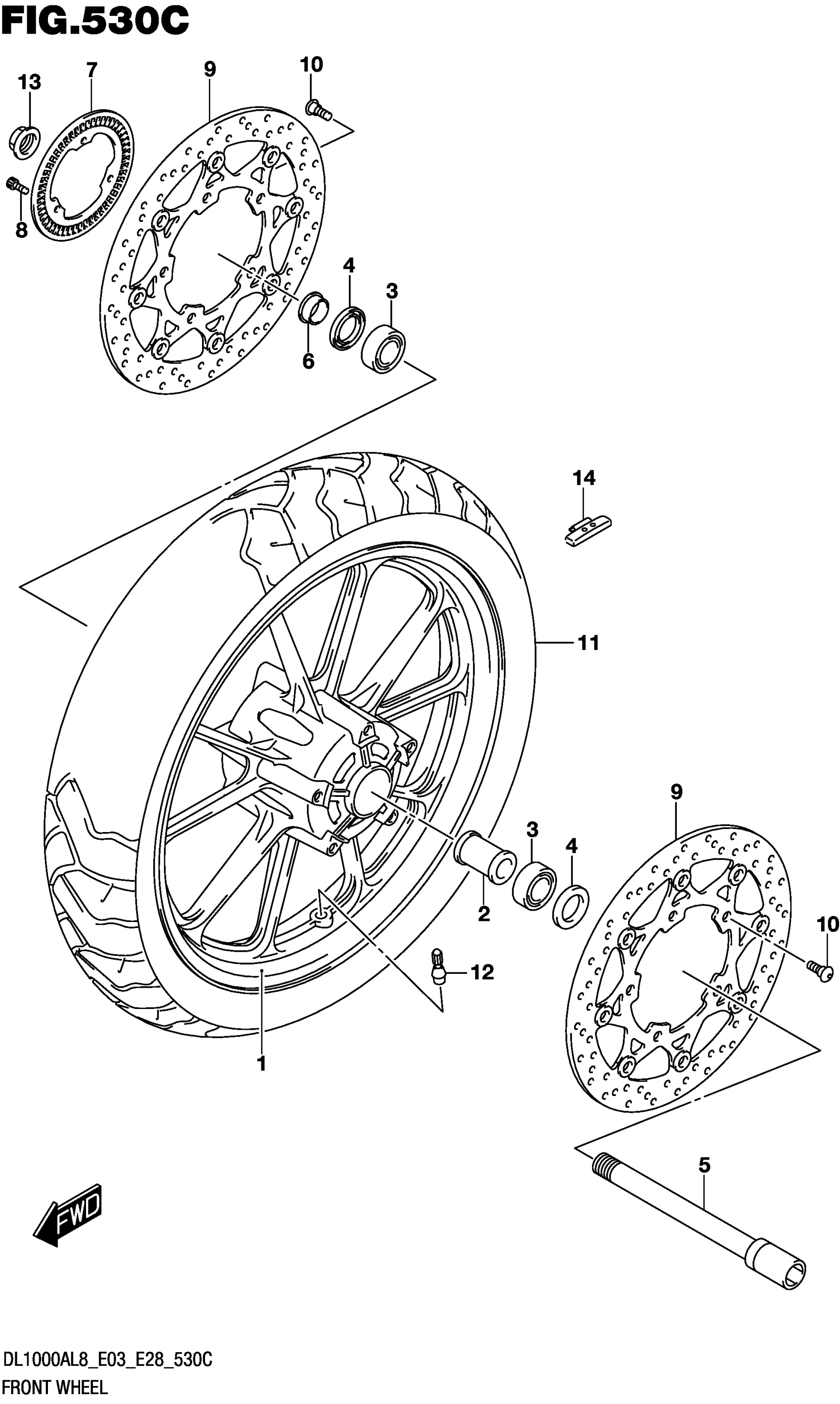 FIG.530C

13
7
9
10
8
4
3
6
14
11
9
3
4
2
10
12
1
5
FWD

DL1000AL8_E03_E28_530C
FRONT WHEEL