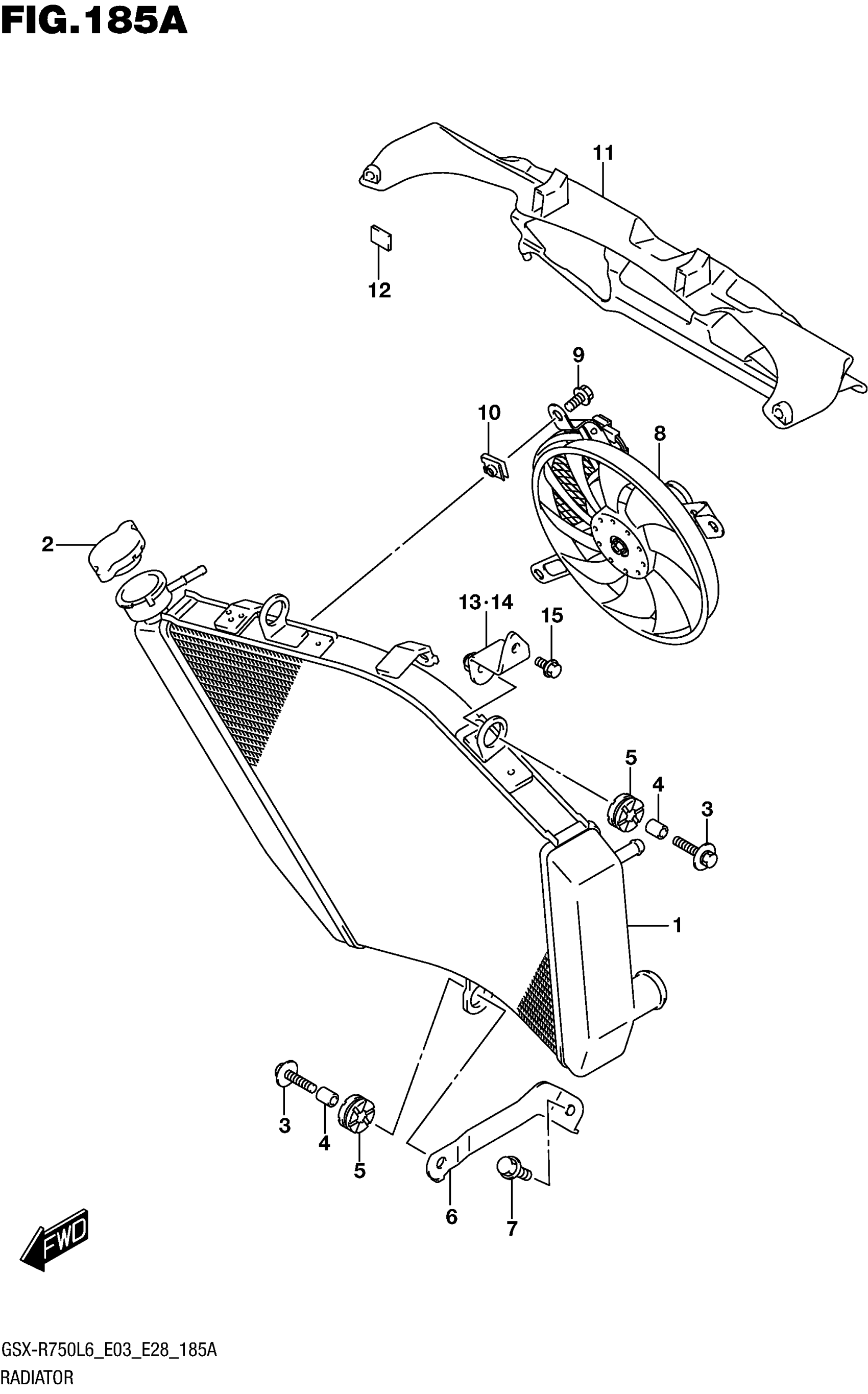 FIG.185A

11

12

9

10

8

2

13·14

15

5

4

3

1

3

4

5

6

7

FWD

GSX-R750L6_E03_E28_185A
RADIATOR