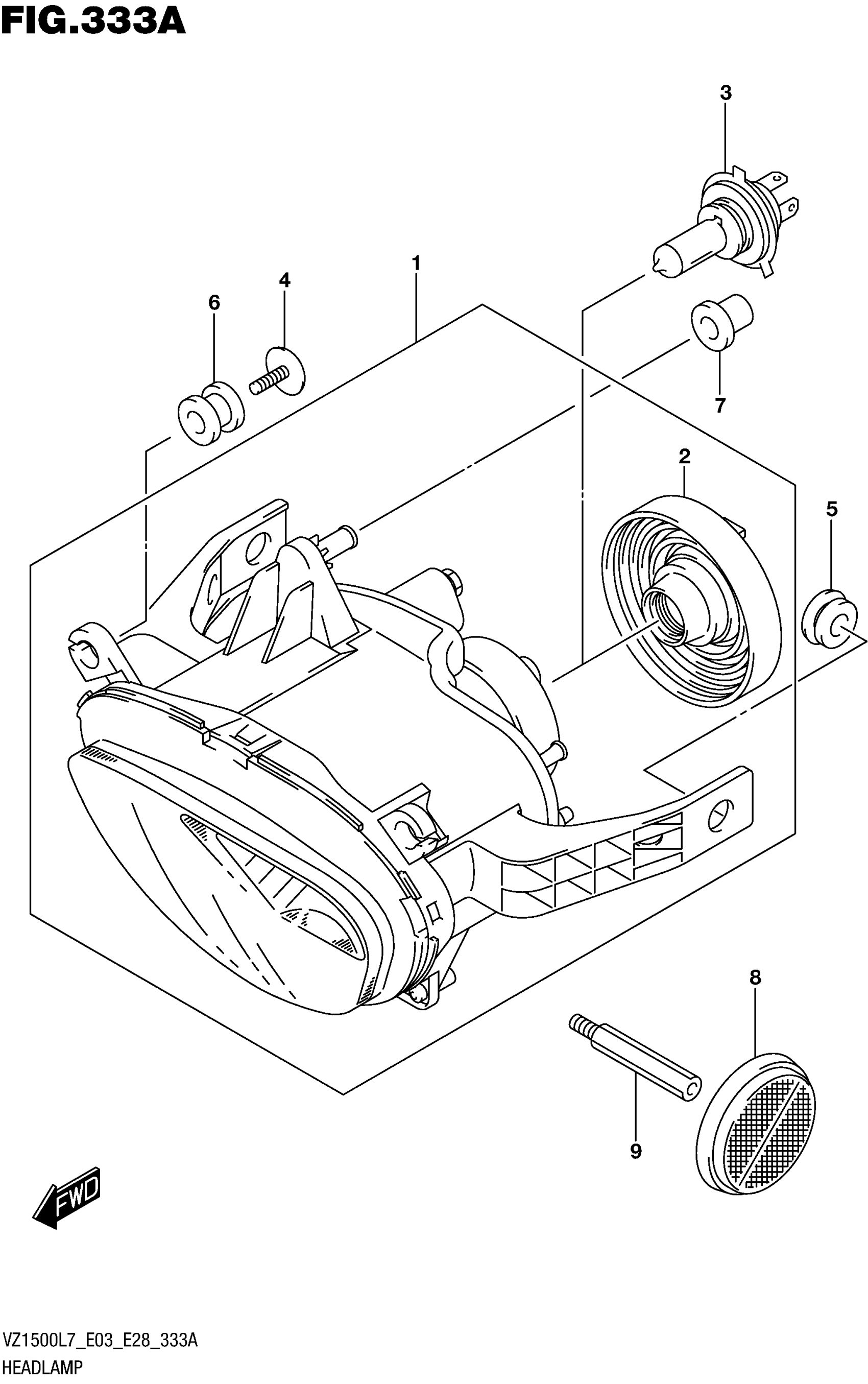 FIG.333A

3

1

4

6

7

2

5

8

9

FWD

VZ1500L7_E03_E28_333A
HEADLAMP