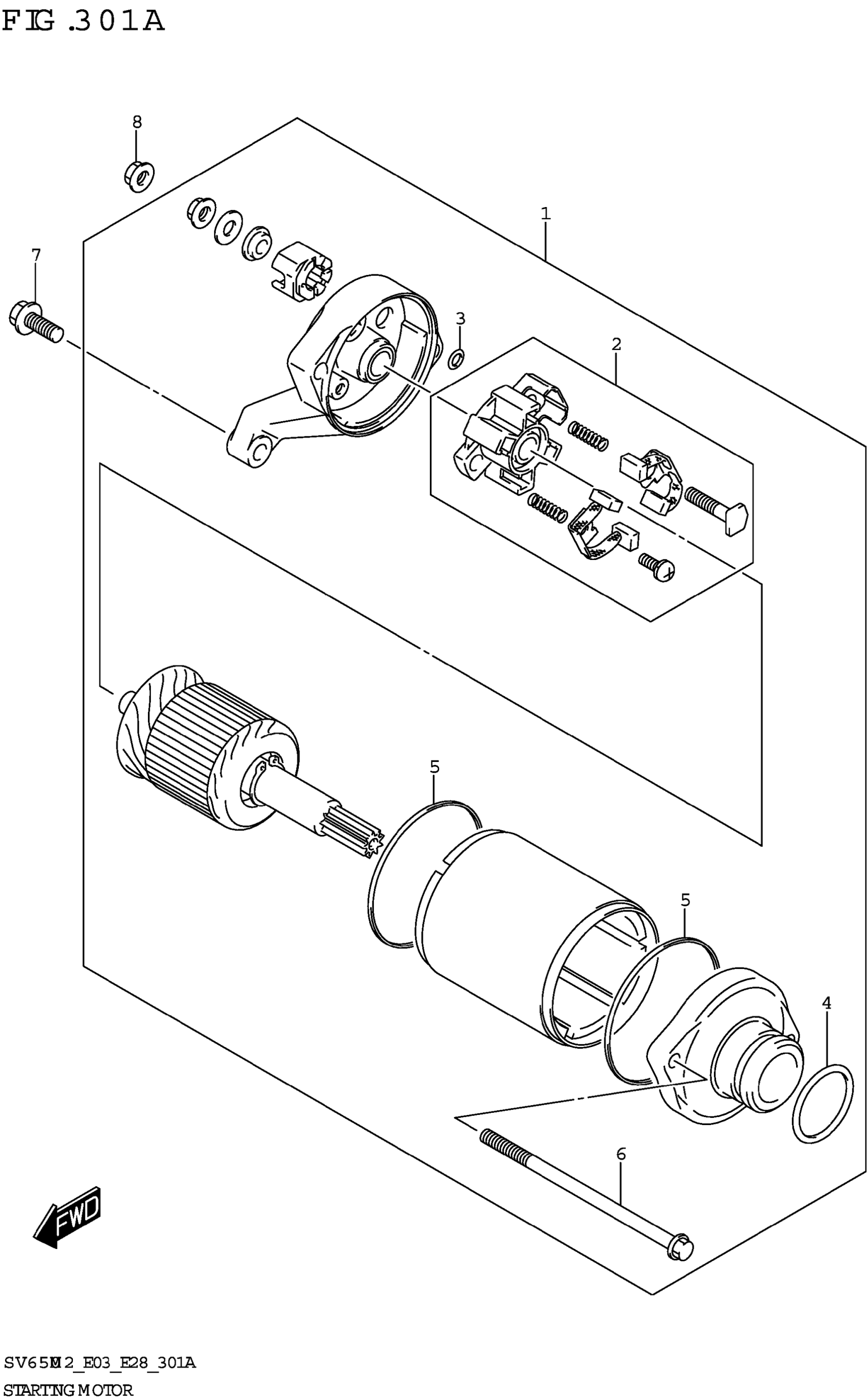 FIG.301A

8

1

7

3

2

5

5

4

6

FWD

SV650M2_E03_E28_301A

STARTING MOTOR