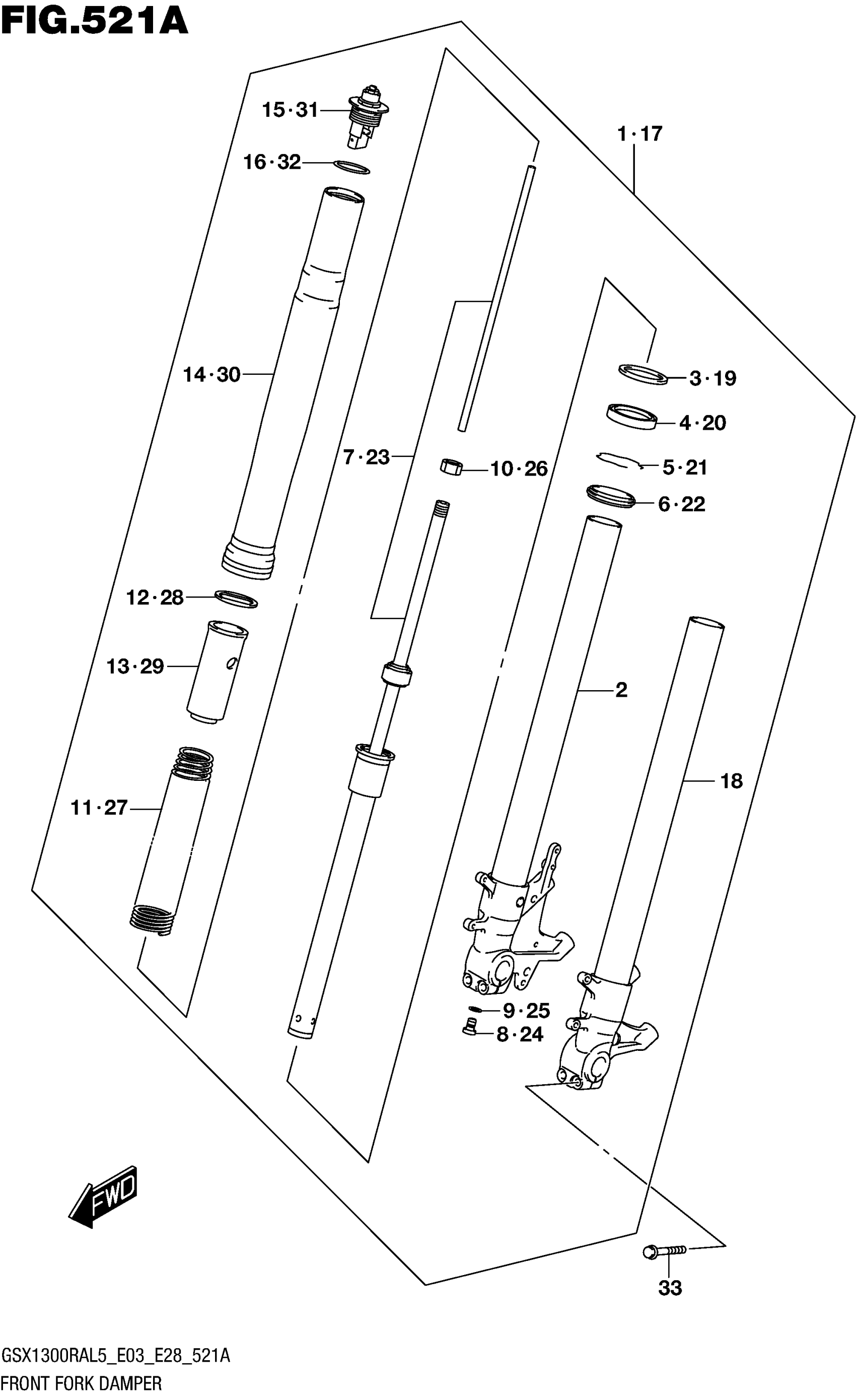 FIG.521A

15·31
16·32
1·17
14·30
3·19
4·20
7·23
10·26
5·21
6·22
12·28
13·29
2
18
11·27
9·25
8·24
FWD
33

GSX1300RAL5_E03_E28_521A
FRONT FORK DAMPER