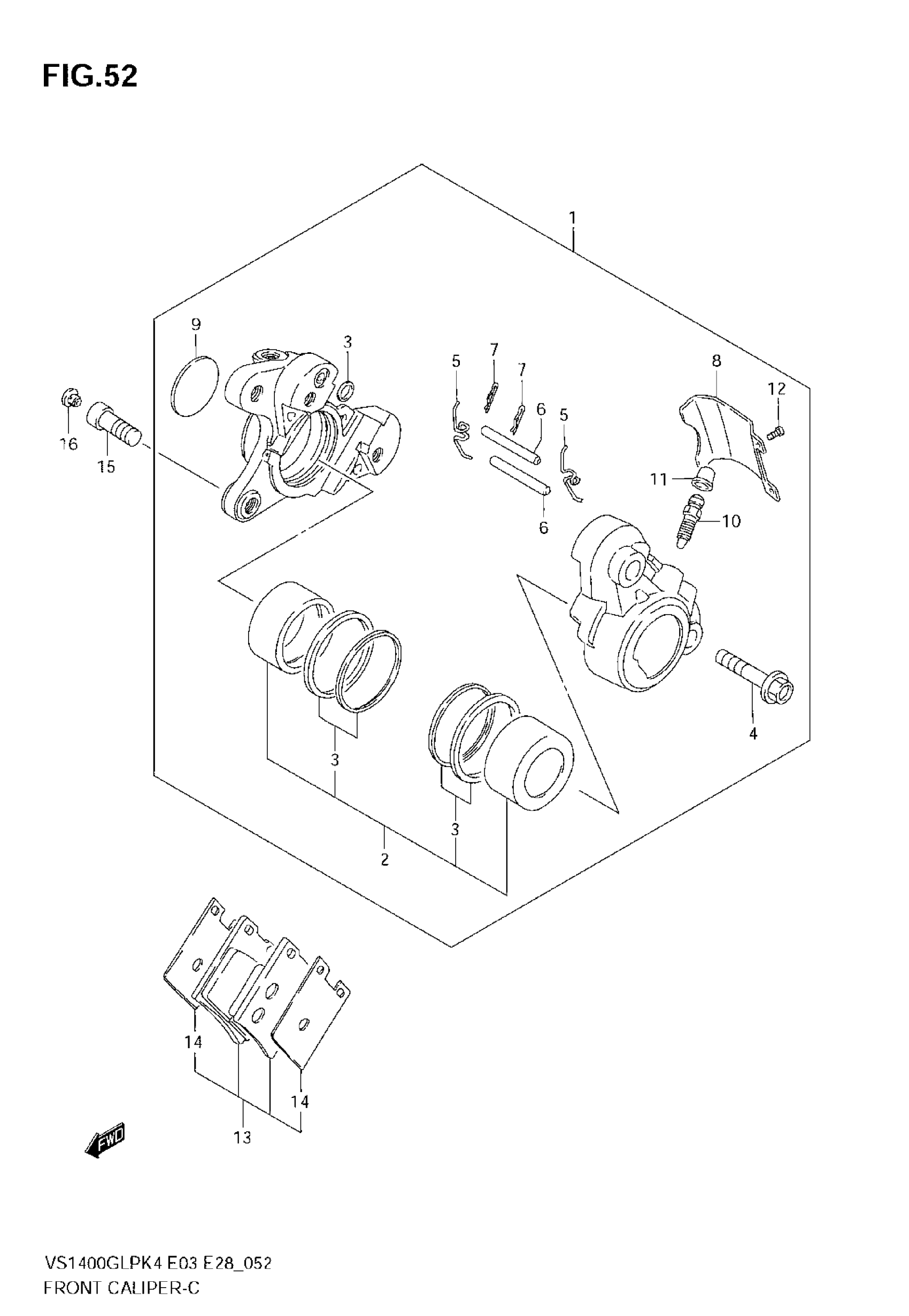 FIG.52

1

9

3

5

7

7

6

5

8

12

16

15

11

10

6

4

3

3

2

14

14

13

FWD

VS1400GLPK4 E03 E28_052
FRONT CALIPER-C