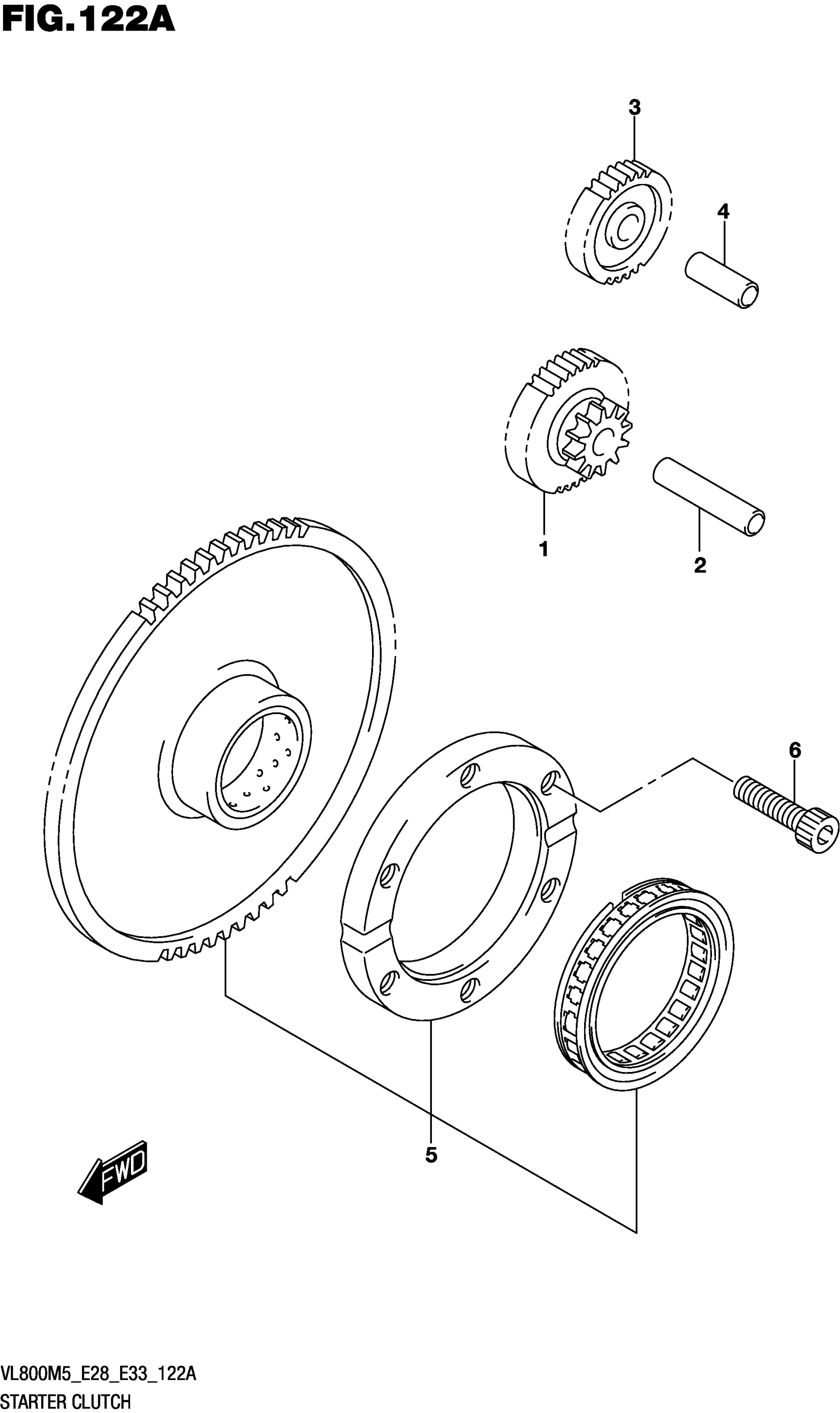 FIG.122A

3

4

1

2

6

5

FWD

VL800M5_E28_E33_122A
STARTER CLUTCH