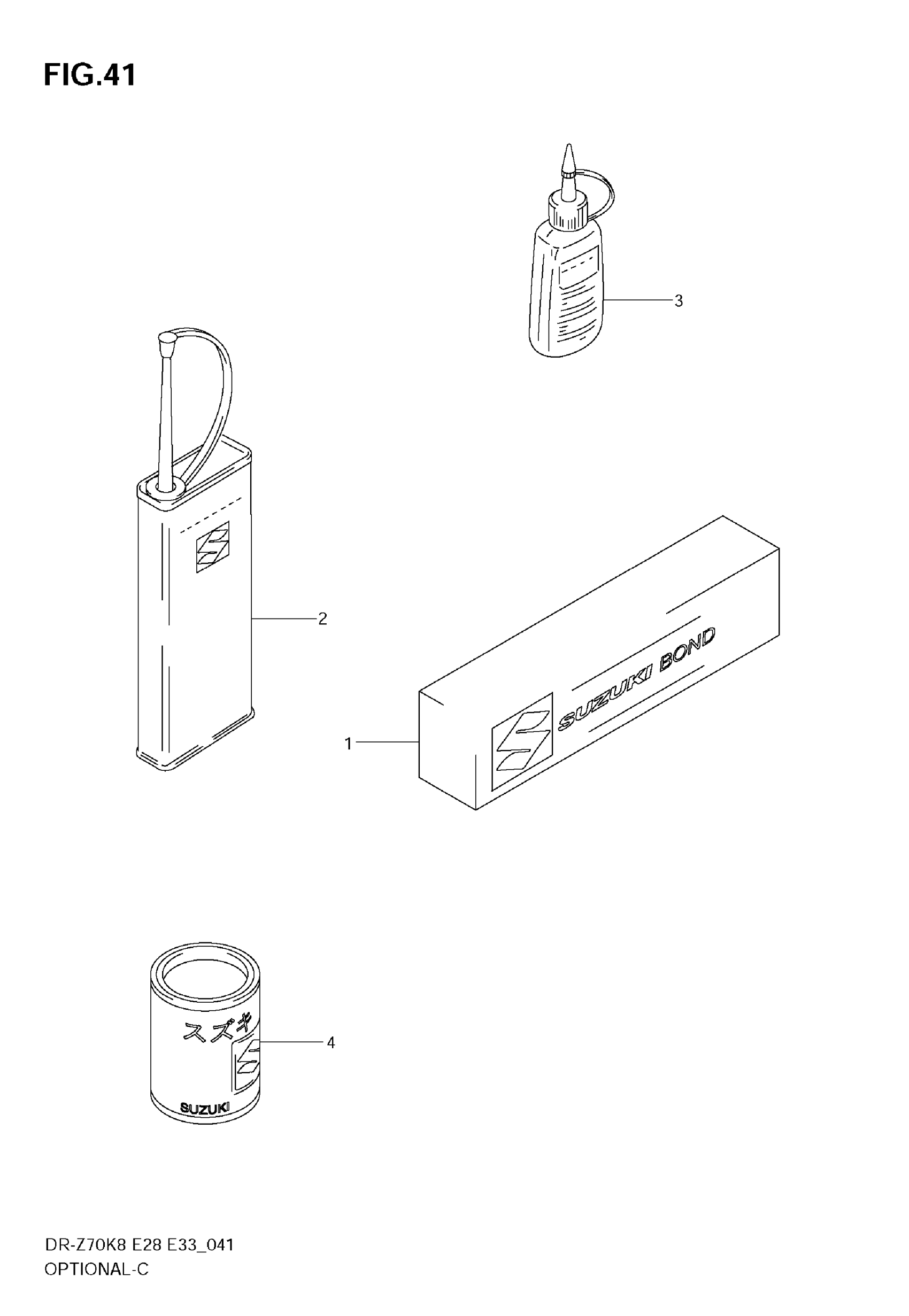 FIG.41

3

2

SUZUKI BOND

1

スズキ

4

SUZUKI

DR-Z70K8 E28 E33_041
OPTIONAL-C