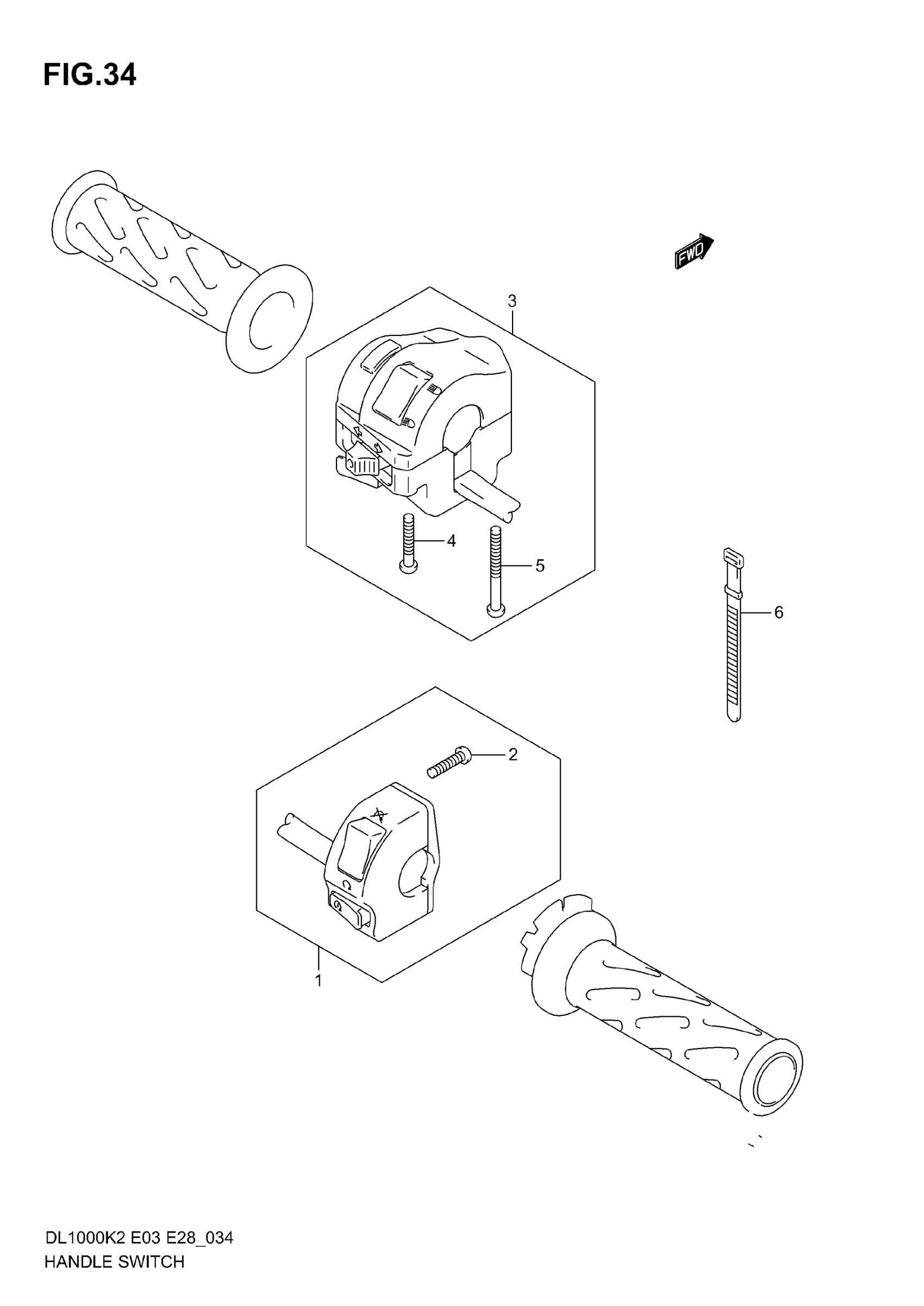 FIG.34

FWD

3

4

5

6

2

1

DL1000K2 E03 E28_034
HANDLE SWITCH