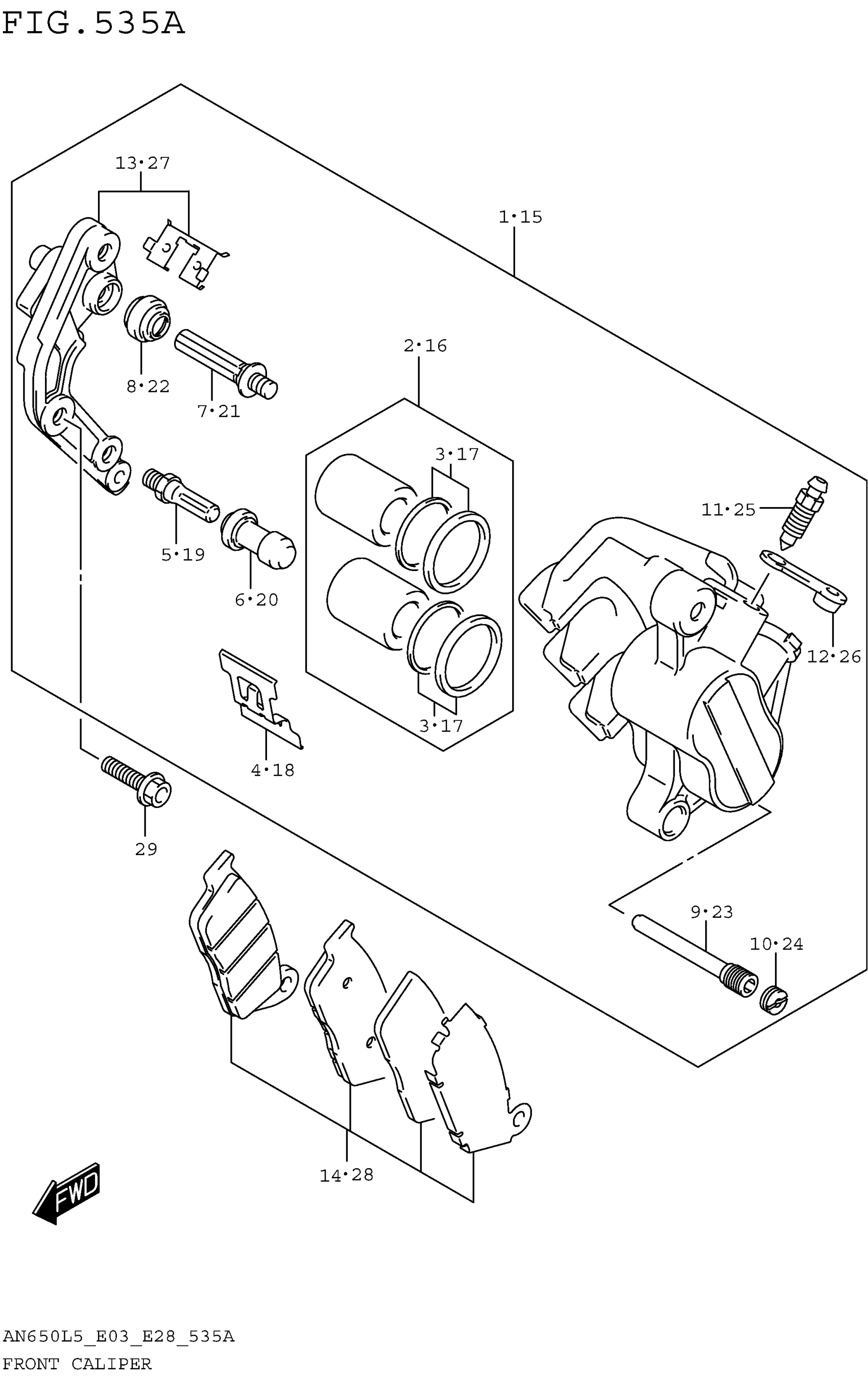 FIG.535A

13·27

1·15

8·22

7·21

2·16

3·17

11·25

5·19

6·20

12·26

3·17

4·18

29

9·23

10·24

14·28

FWD

AN650L5_E03_E28_535A
FRONT CALIPER