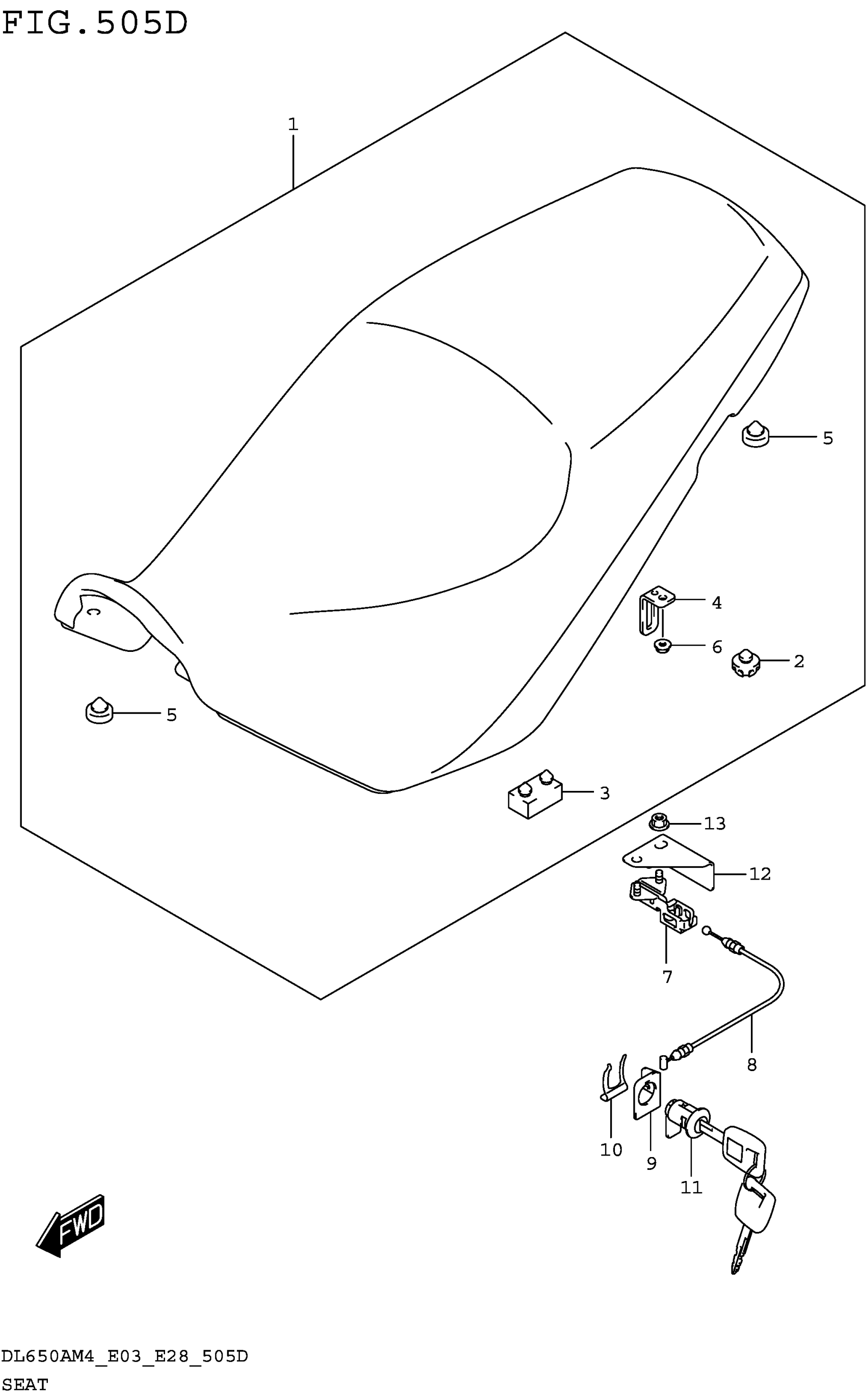 FIG.505D

1

5

4

6

2

5

3

13

12

7

8

10

9

11

FWD

DL650AM4_E03_E28_505D

SEAT