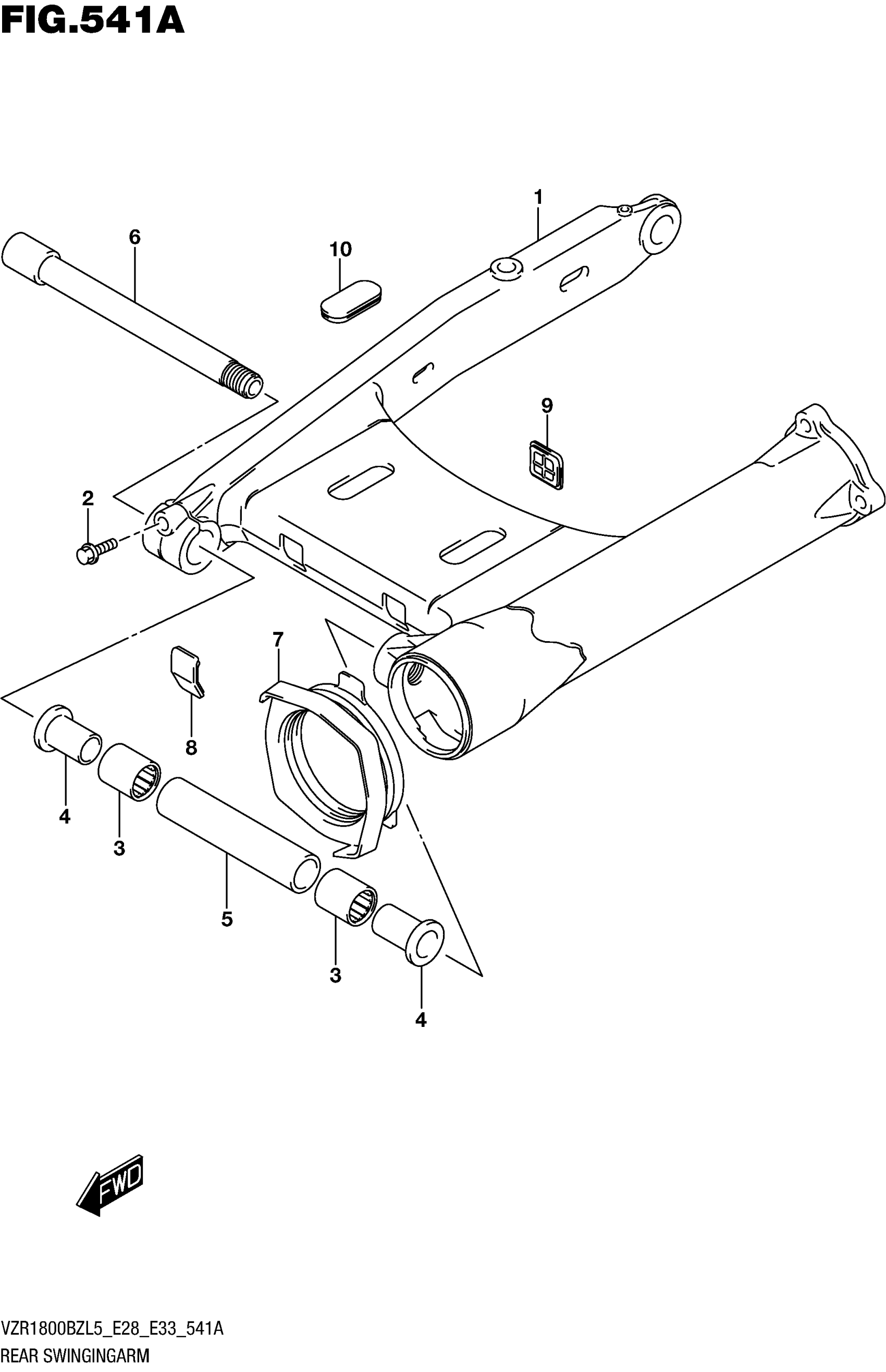 FIG.541A

1

6

10

9

2

7

8

4

3

5

3

4

FWD

VZR1800BZL5_E28_E33_541A
REAR SWINGINGARM