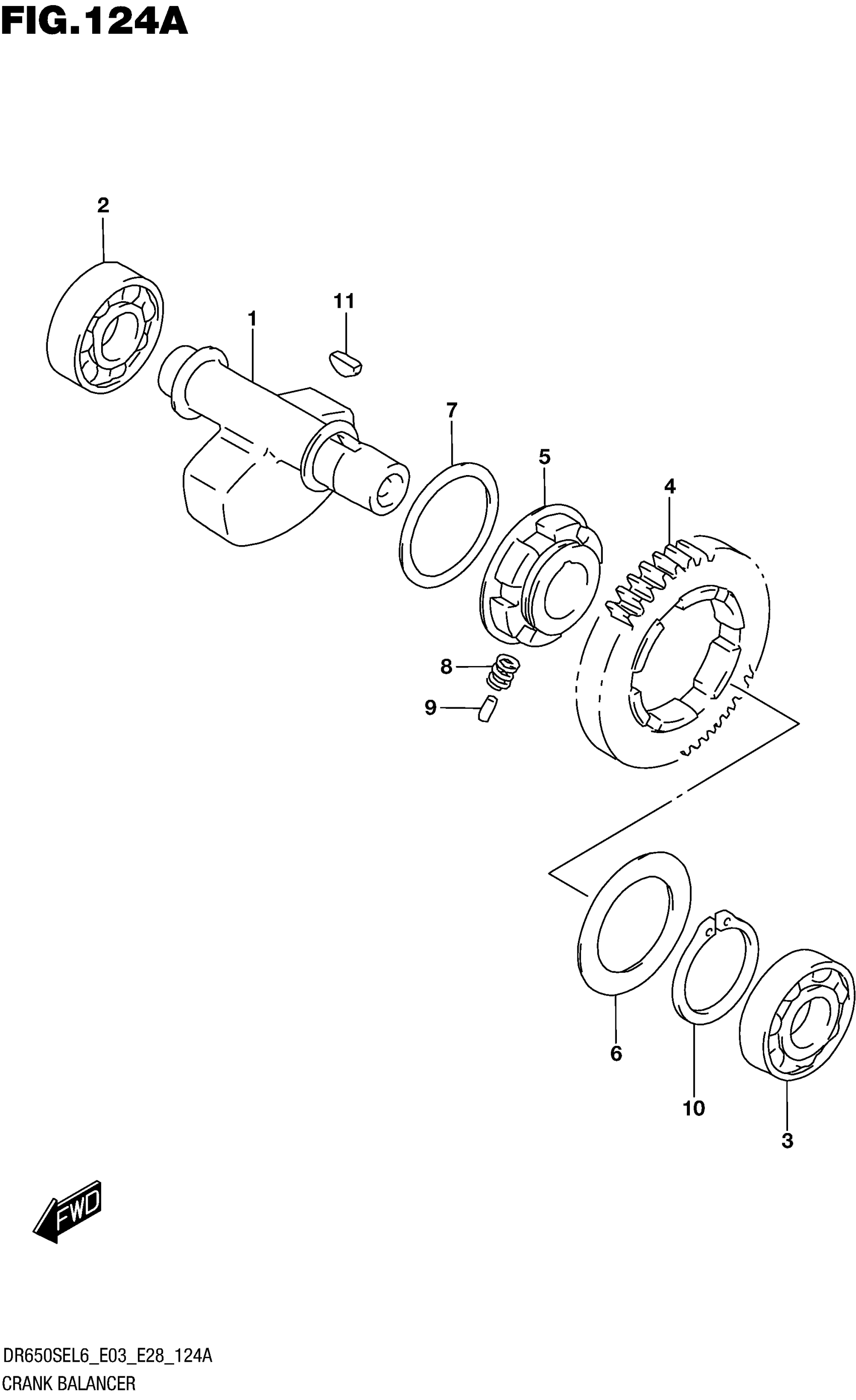 FIG.124A

2

11

1

7

5

4

8

9

6

10

3

FWD

DR650SEL6_E03_E28_124A
CRANK BALANCER