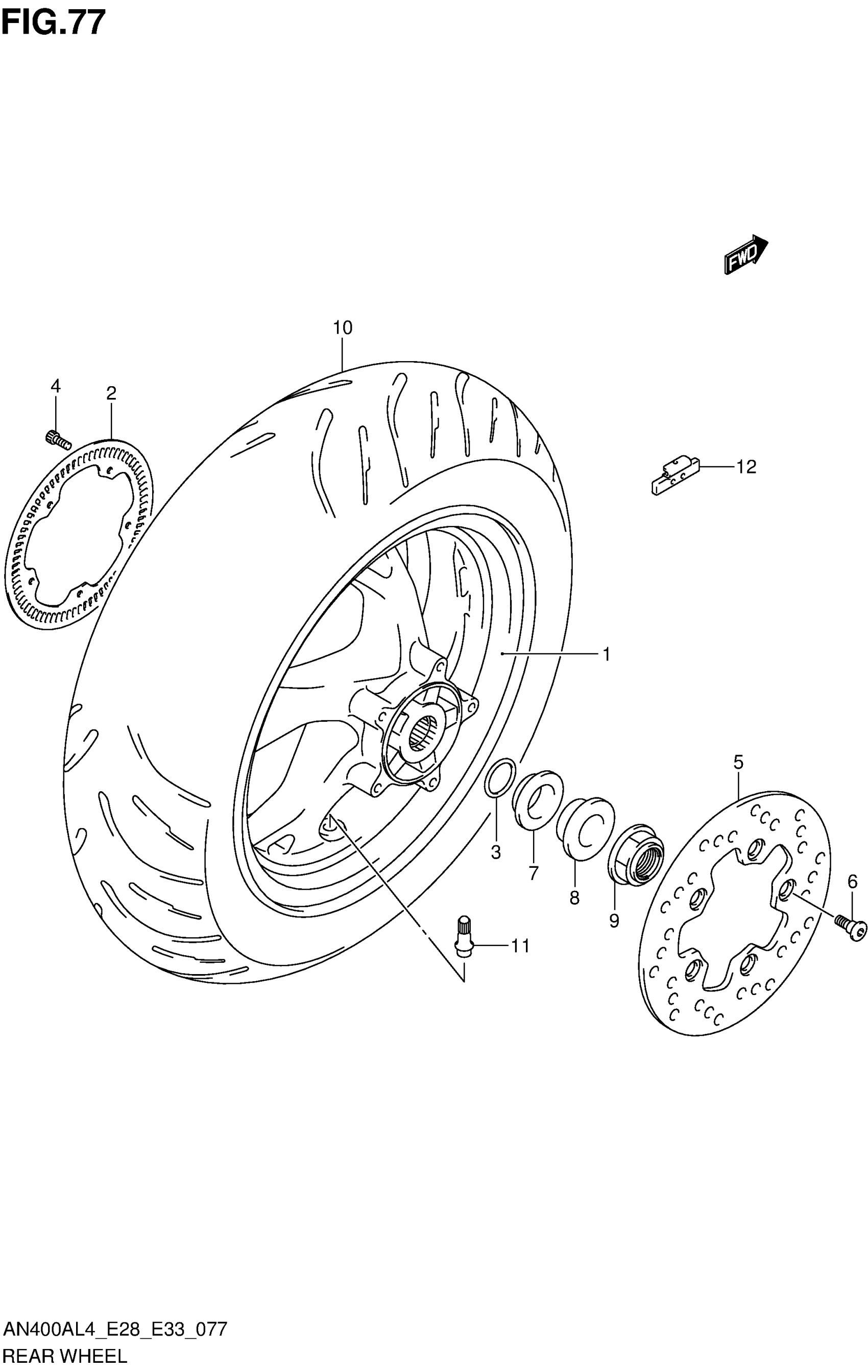 FIG.77

FWD

10

4

2

12

1

5

3

7

8

9

6

11

AN400AL4_E28_E33_077
REAR WHEEL