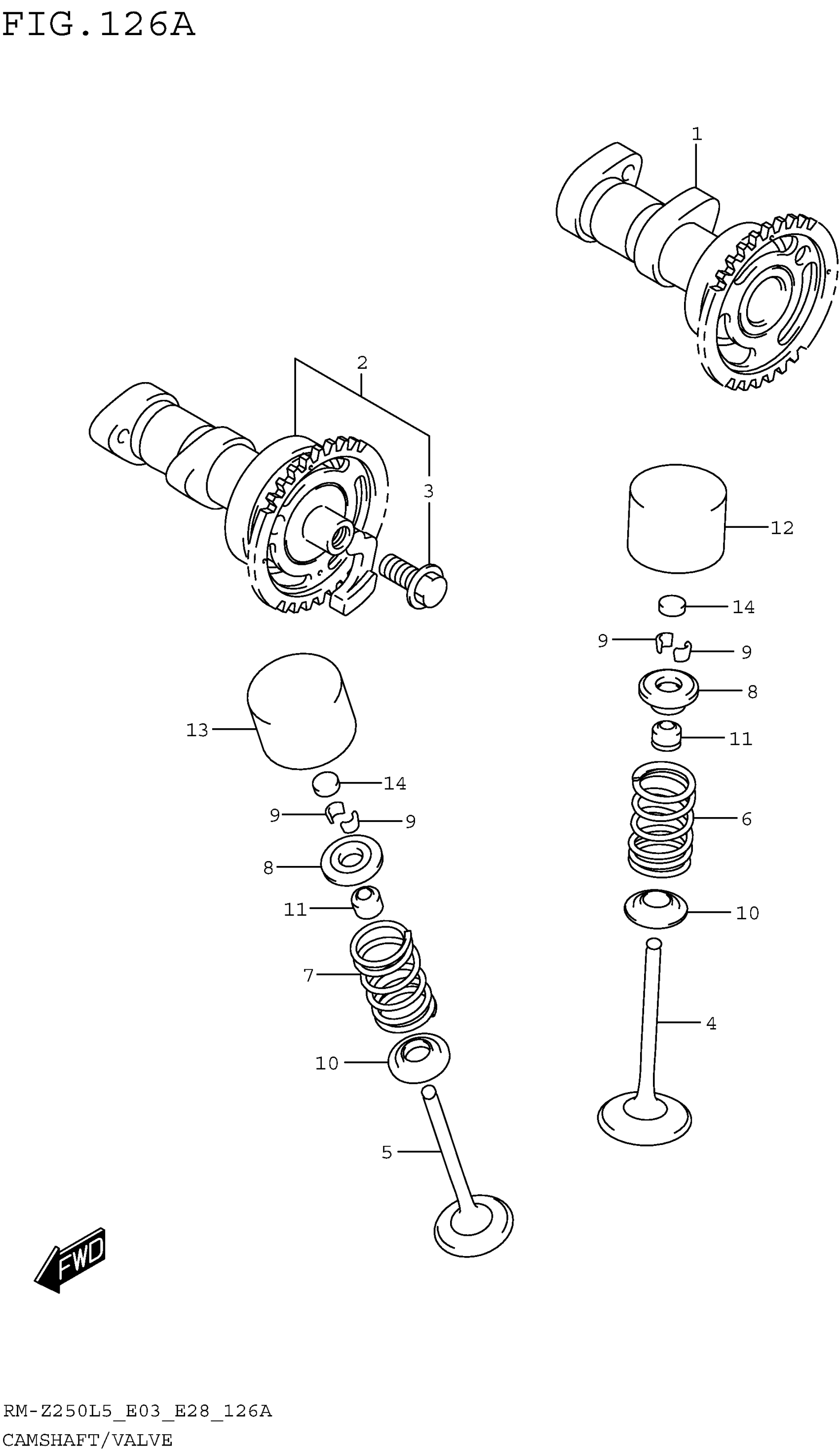 FIG.126A

1

2

3

12

14

9

9

8

11

6

10

4

13

14

9

9

8

11

7

10

5

FWD

RM-Z250L5_E03_E28_126A

CAMSHAFT/VALVE