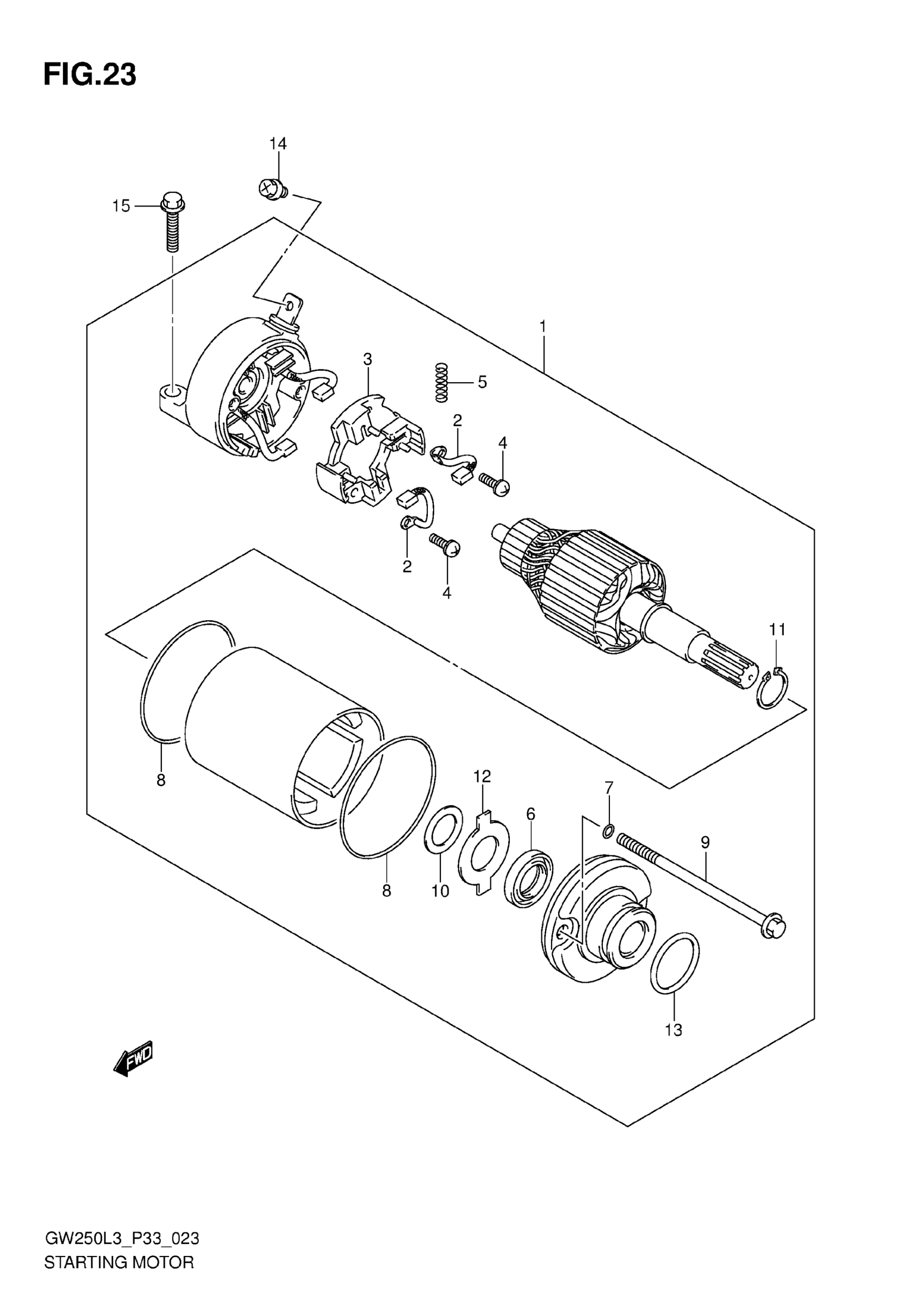 FIG.23

14
15
1
3
5
2
4
2
4
11
8
12
7
6
9
8
10
13

FWD

GW250L3_P33_023
STARTING MOTOR