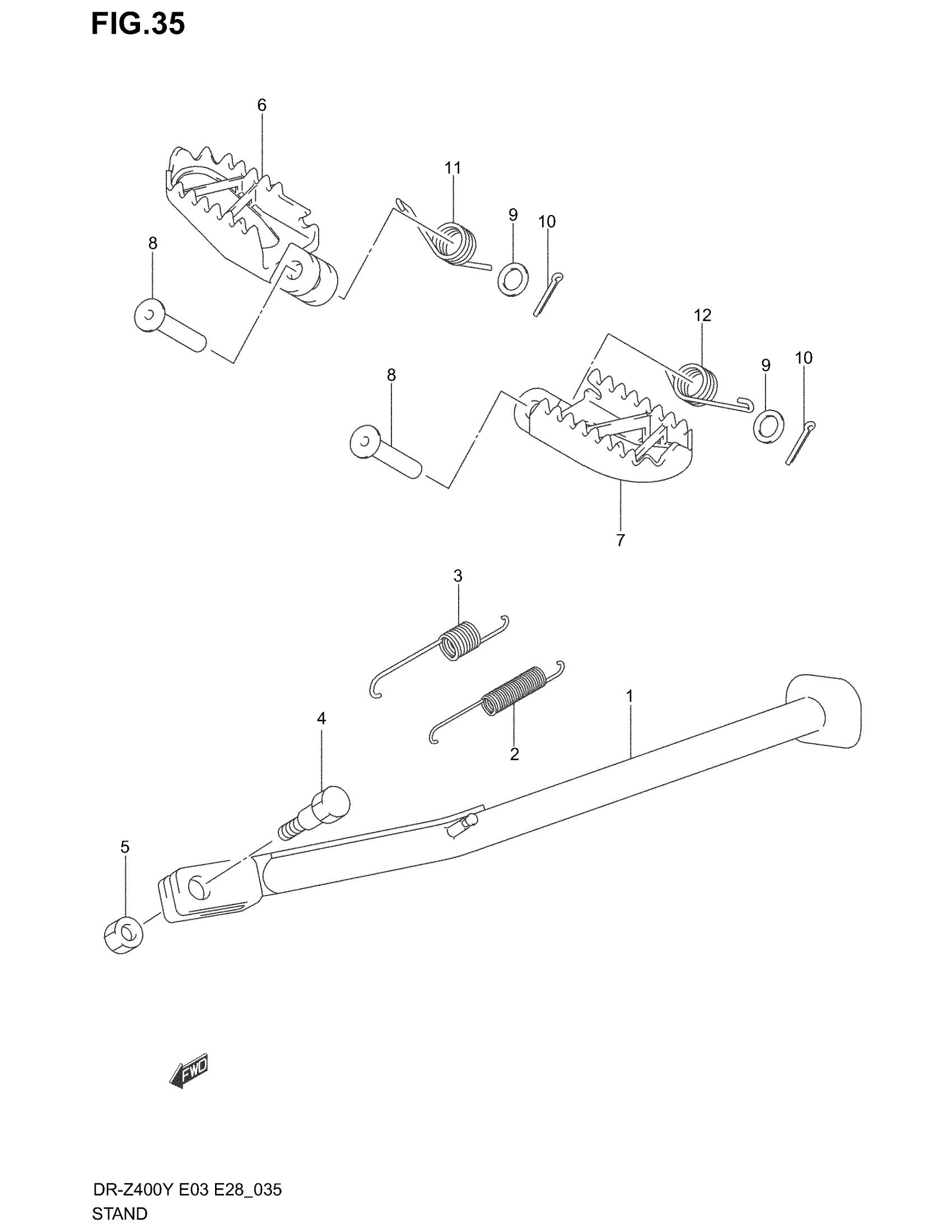 FIG.35

6

11

9

10

8

12

9

10

8

7

3

1

4

2

5

FWD

DR-Z400Y E03 E28_035
STAND