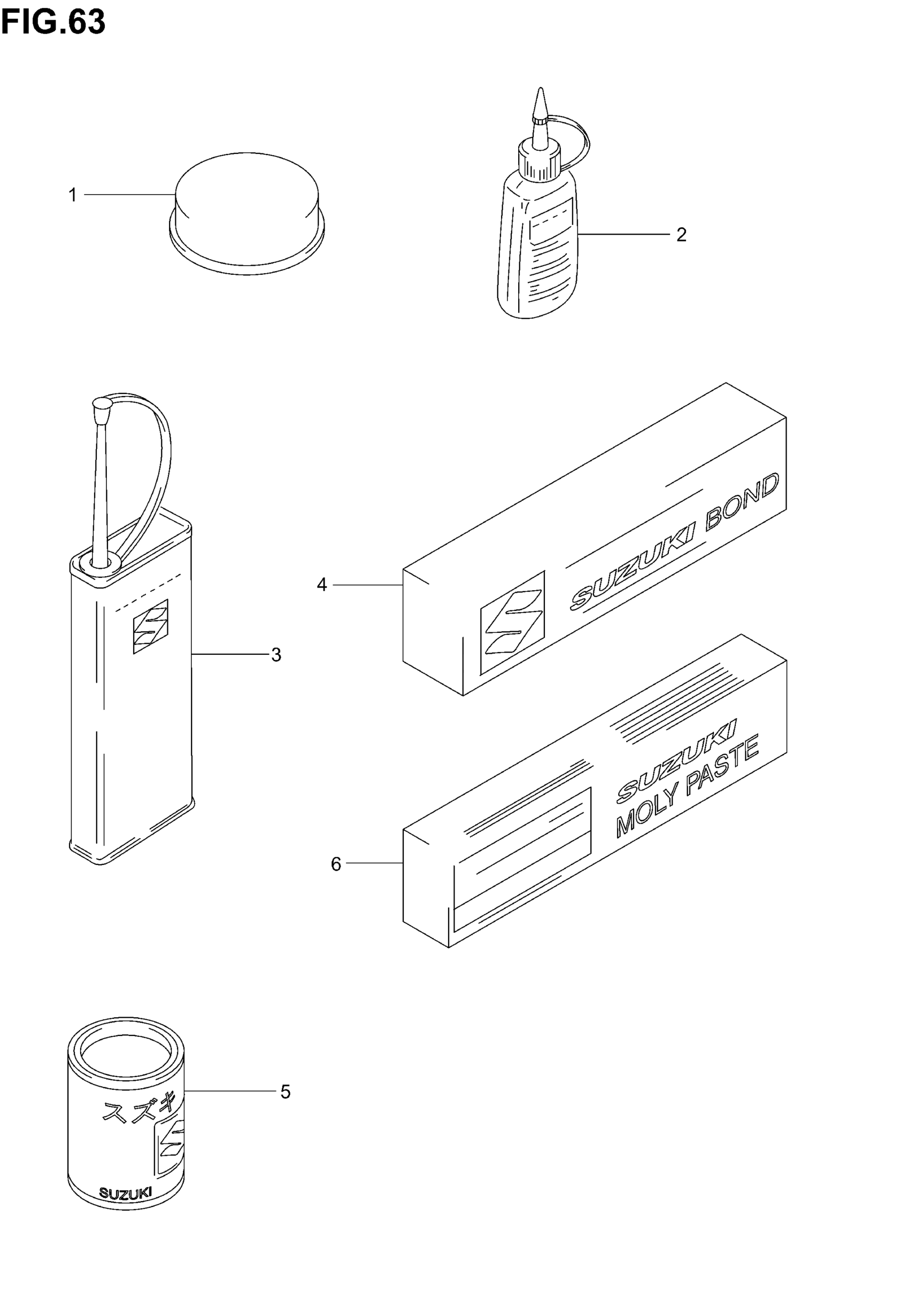 FIG.63

1

2

3

4

SUZUKI BOND

SUZUKI
MOLY PASTE

6

5

スズキ

SUZUKI