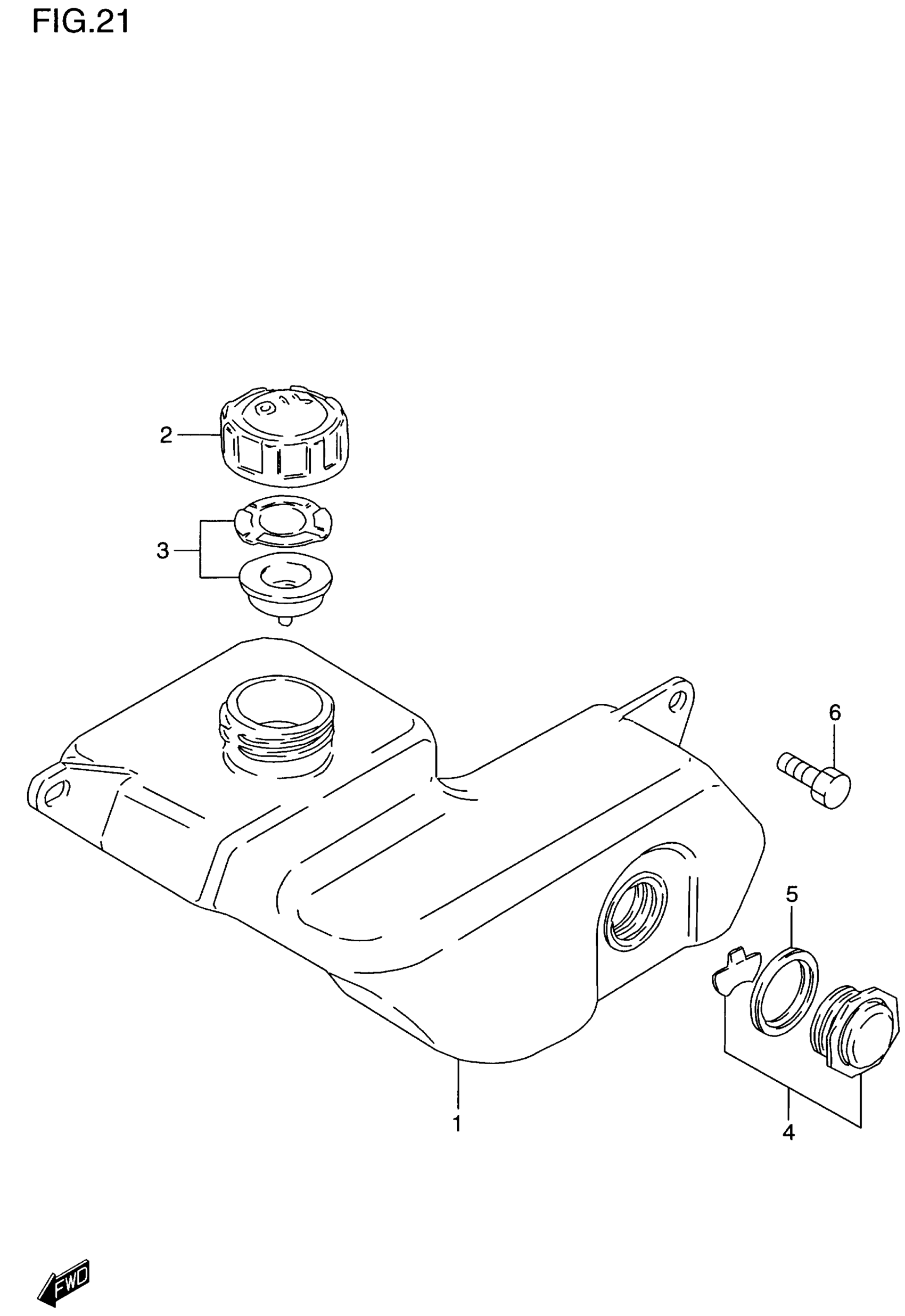 FIG.21

2

OIL

3

6

5

1

4

FWD