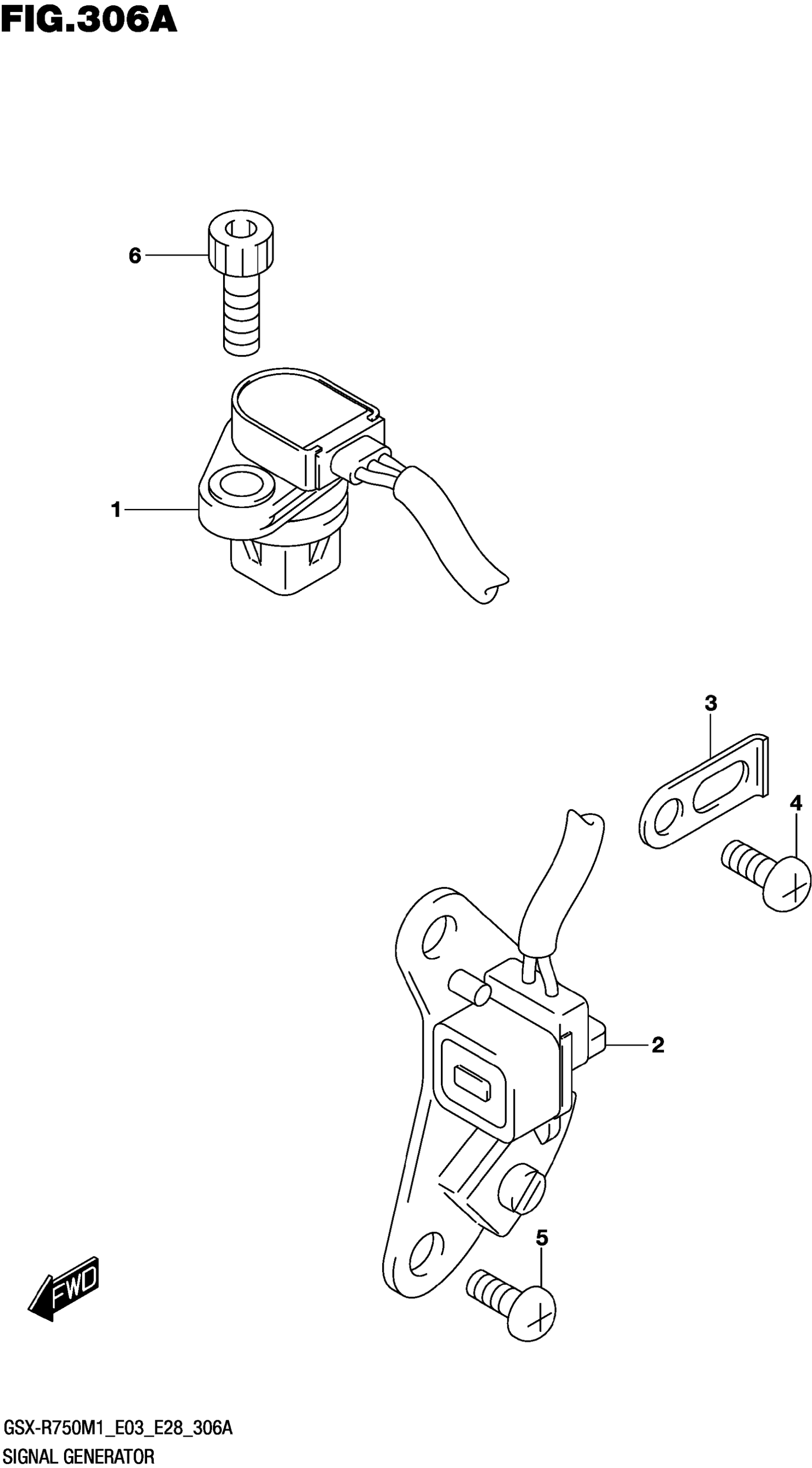 FIG.306A

6

1

3

4

2

5

FWD

GSX-R750M1_E03_E28_306A
SIGNAL GENERATOR